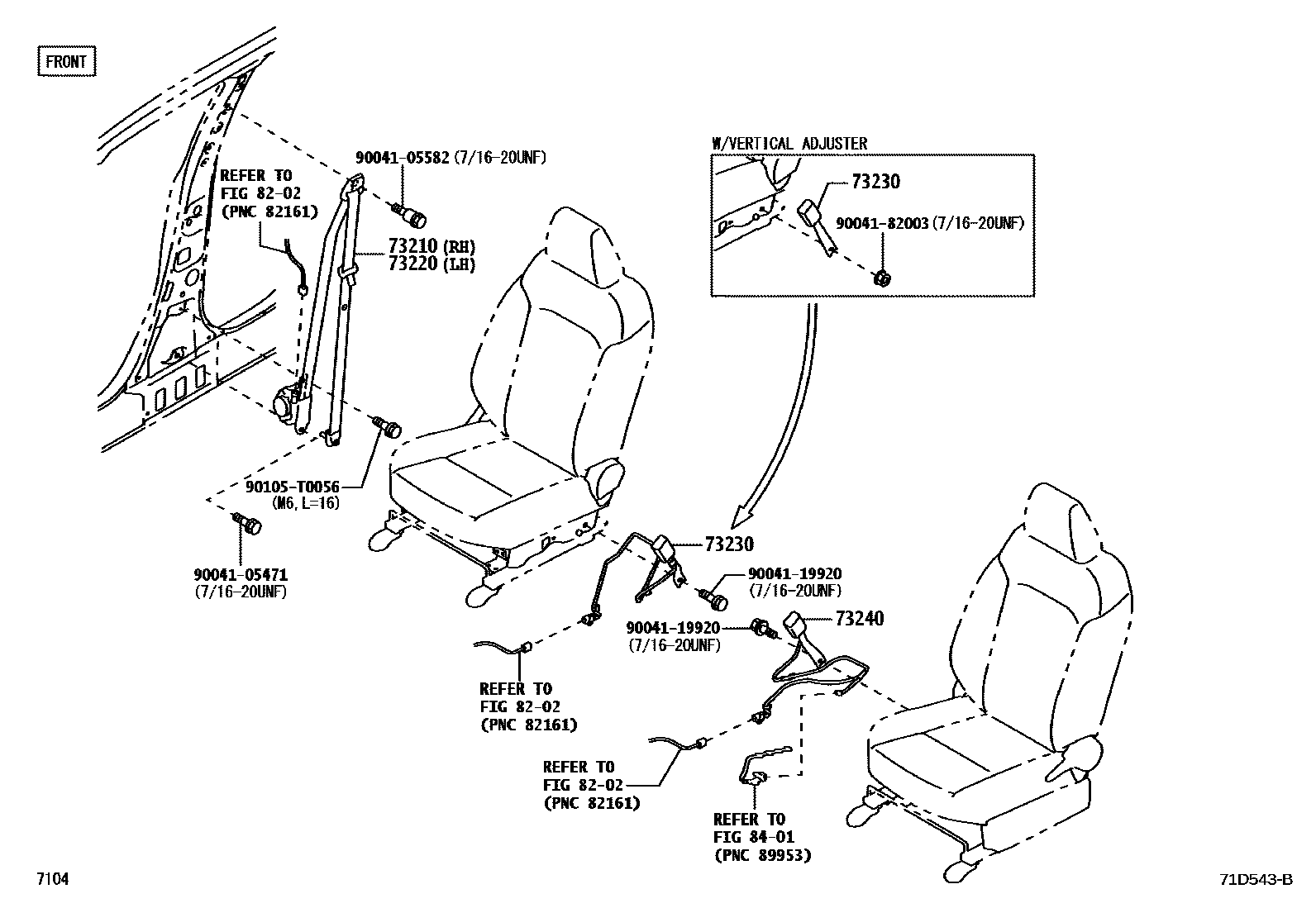 FRONT

REFER TO
FIG 82-02
(PNC 82161)

90041-05582 (7/16-20UNF)

73210 (RH)
73220 (LH)

W/VERTICAL ADJUSTER

73230

90041-82003 (7/16-20UNF)

90105-T0056
(M6, L=16)

90041-05471
(7/16-20UNF)

73230

90041-19920
(7/16-20UNF)

90041-19920
(7/16-20UNF)

73240

REFER TO
FIG 82-02
(PNC 82161)

REFER TO
FIG 82-02
(PNC 82161)

REFER TO
FIG 84-01
(PNC 89953)

7104

71D543-B