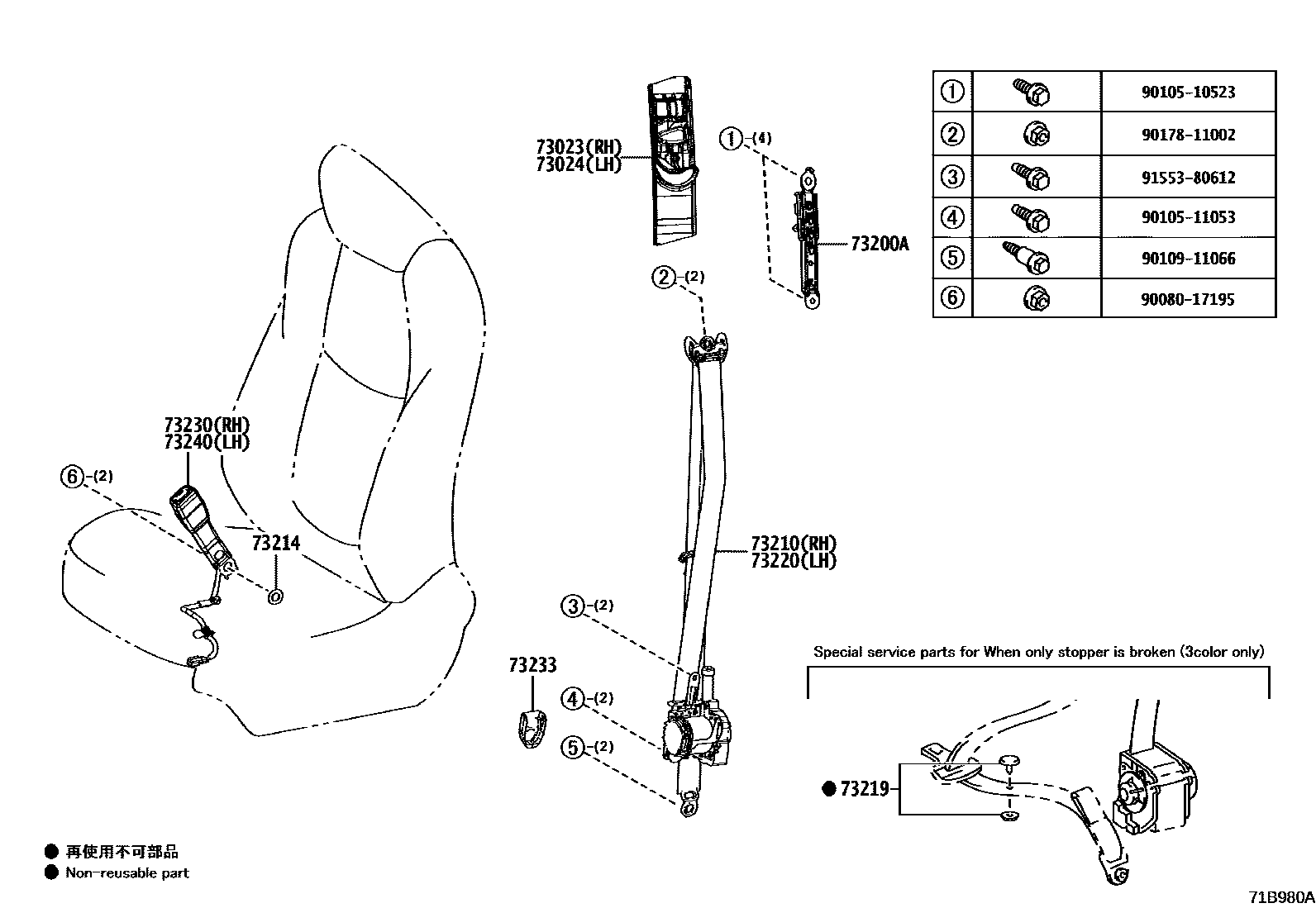 | ① | | 90105-10523 |
|---|---|---|
| ② | | 90178-11002 |
| ③ | | 91553-80612 |
| ④ | | 90105-11053 |
| ⑤ | | 90109-11066 |
| ⑥ | | 90080-17195 |

73023(RH)
73024(LH)

①-(4)

73200A

②-(2)

73230(RH)
73240(LH)

⑥-(2)

73214

73210(RH)
73220(LH)

③-(2)

73233

④-(2)

⑤-(2)

Special service parts for When only stopper is broken (3color only)

● 73219

● 再使用不可部品
● Non-reusable part

71B980A