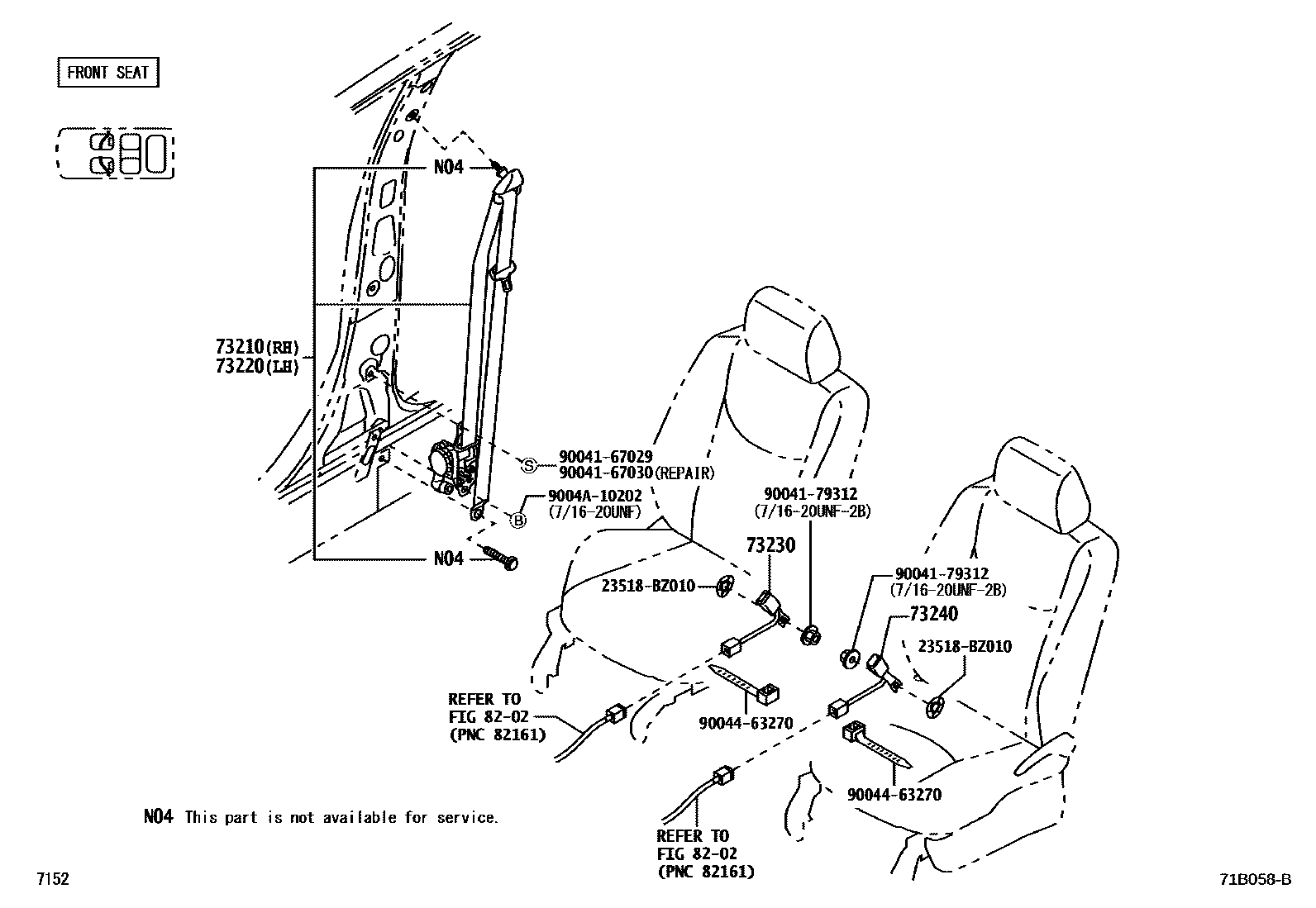 FRONT SEAT

N04

73210(RH)
73220(LH)

S 90041-67029
90041-67030(REPAIR)

B 9004A-10202
(7/16-20UNF)

N04

90041-79312
(7/16-20UNF-2B)

73230

23518-BZ010

90041-79312
(7/16-20UNF-2B)

73240

23518-BZ010

REFER TO
FIG 82-02
(PNC 82161)

90044-63270

90044-63270

REFER TO
FIG 82-02
(PNC 82161)

N04 This part is not available for service.

7152

71B058-B