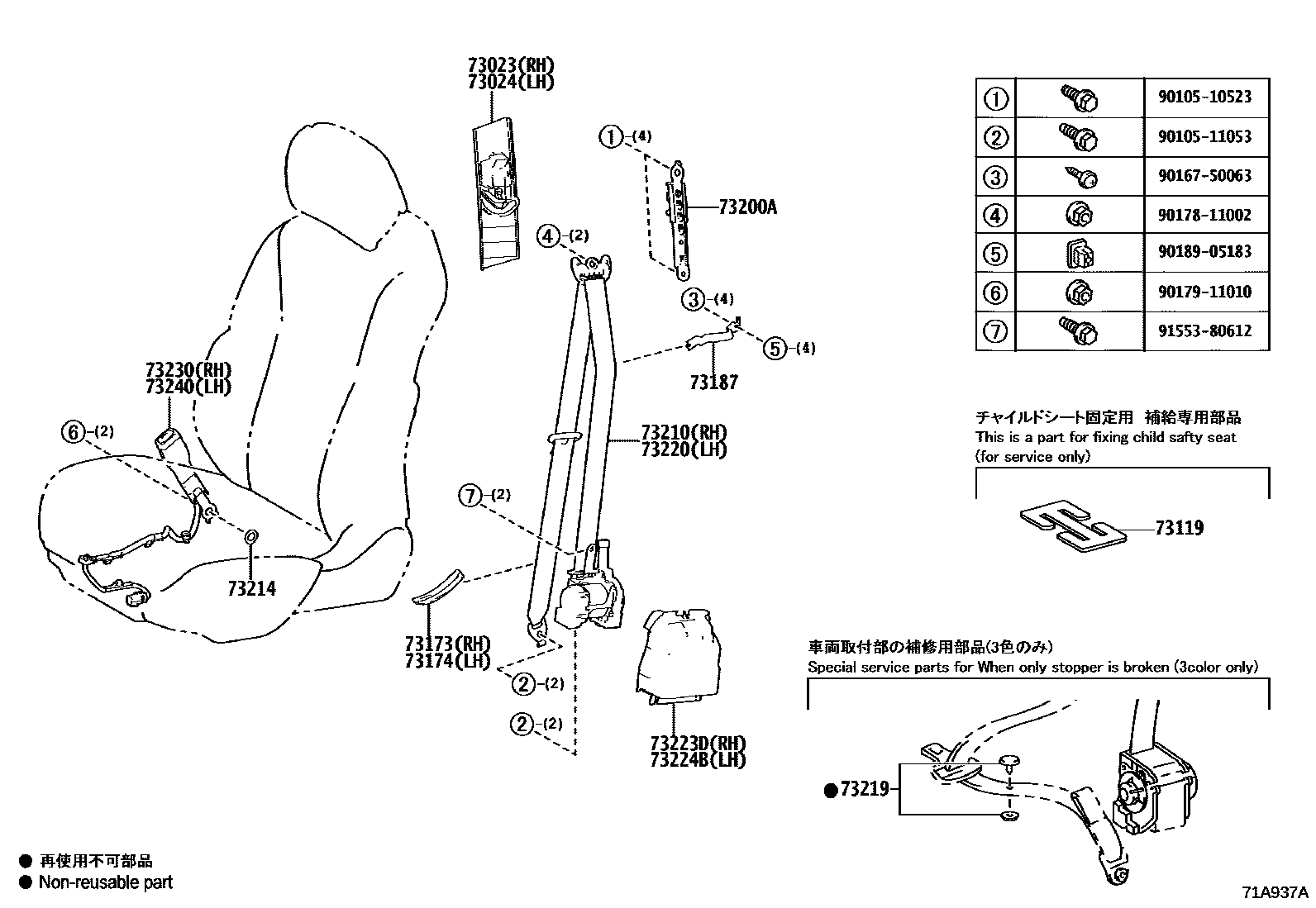 73023(RH)
73024(LH)

①-(4)

73200A

④-(2)

③-(4)

⑤-(4)

73187

73230(RH)
73240(LH)

⑥-(2)

73210(RH)
73220(LH)

⑦-(2)

73214

73173(RH)
73174(LH)

②-(2)

②-(2)

73223D(RH)
73224B(LH)

| ① | | 90105-10523 |
|---|---|---|
| ② | | 90105-11053 |
| ③ | | 90167-50063 |
| ④ | | 90178-11002 |
| ⑤ | | 90189-05183 |
| ⑥ | | 90179-11010 |
| ⑦ | | 91553-80612 |

チャイルドシート固定用 補給専用部品
This is a part for fixing child safty seat
(for service only)

73119

車両取付部の補修用部品(3色のみ)
Special service parts for When only stopper is broken (3color only)

●73219

● 再使用不可部品
● Non-reusable part

71A937A