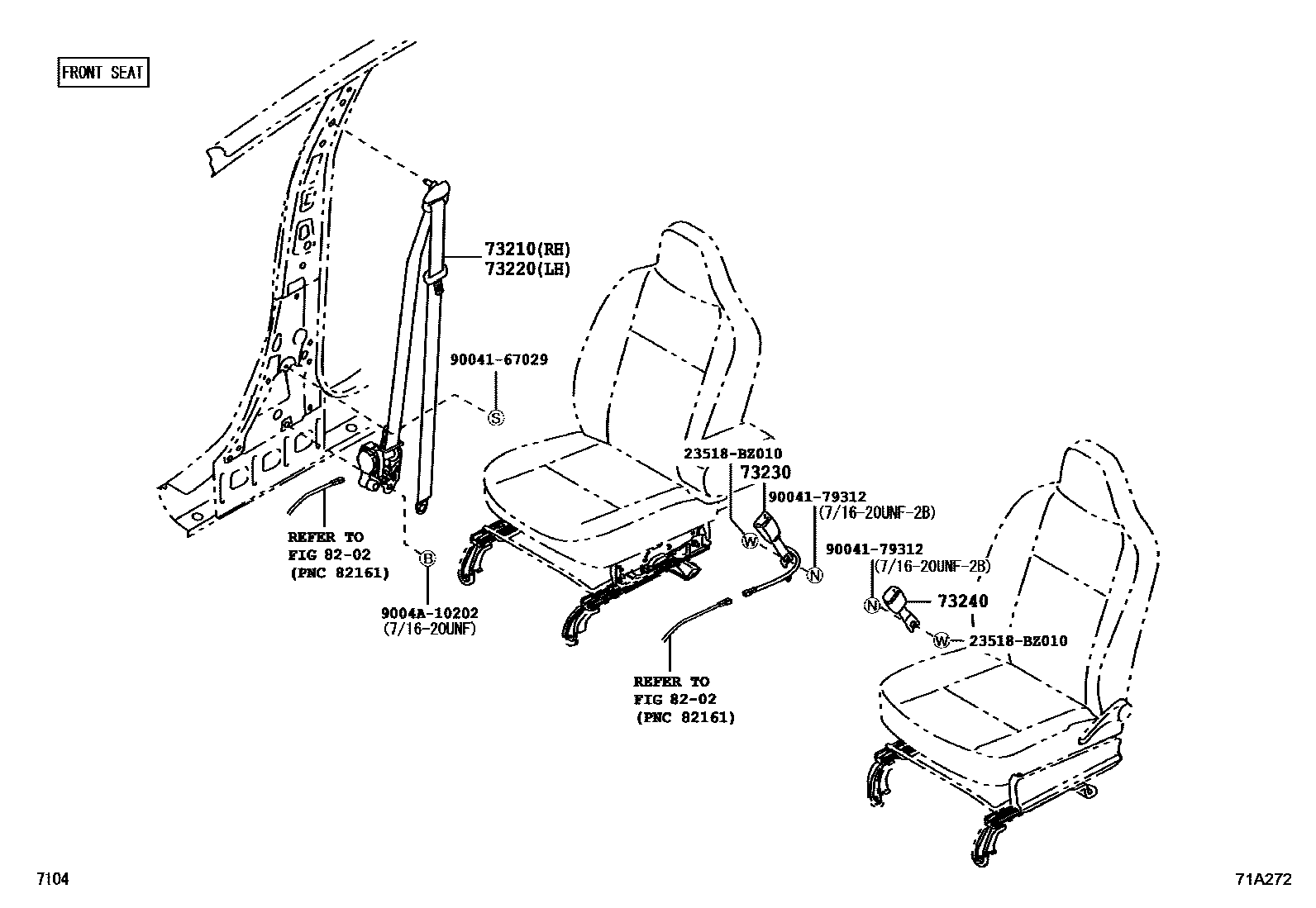 FRONT SEAT

73210(RH)
73220(LH)

90041-67029

S

REFER TO
FIG 82-02
(PNC 82161)

B

9004A-10202
(7/16-20UNF)

23518-BZ010
73230

90041-79312
(7/16-20UNF-2B)

W

N

90041-79312
(7/16-20UNF-2B)

N

73240

W

23518-BZ010

REFER TO
FIG 82-02
(PNC 82161)

7104

71A272