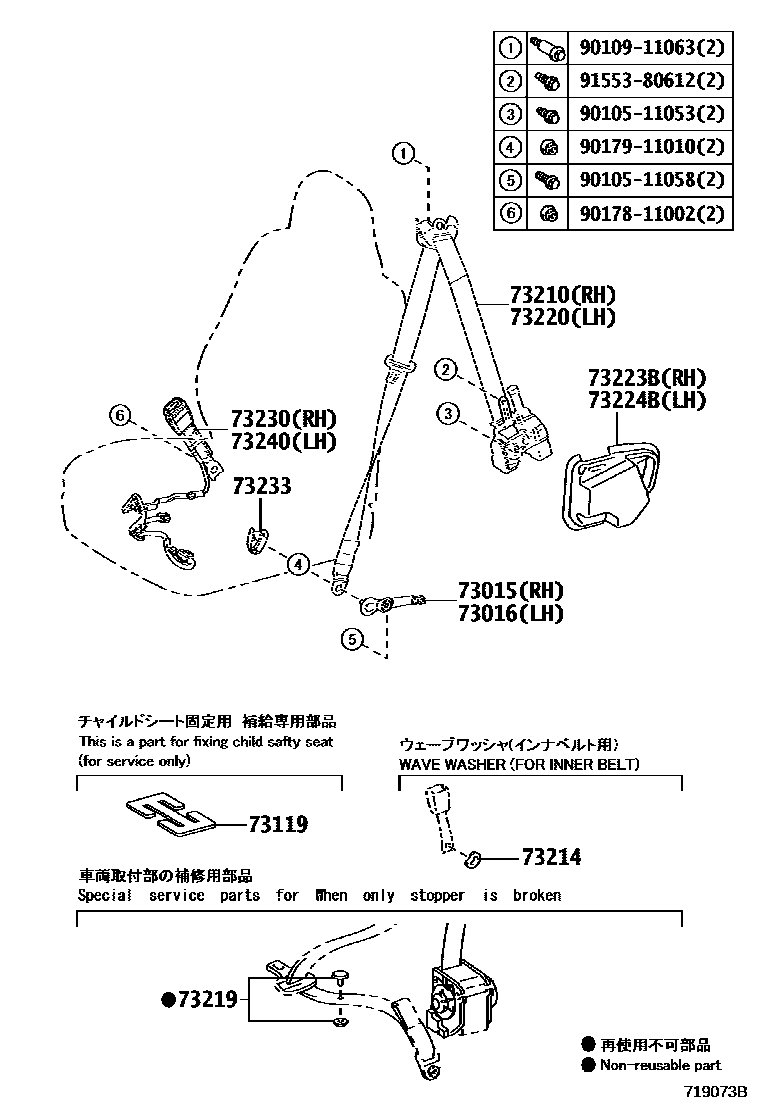 | ① | 90109-11063(2) |
|---|---|
| ② | 91553-80612(2) |
| ③ | 90105-11053(2) |
| ④ | 90179-11010(2) |
| ⑤ | 90105-11058(2) |
| ⑥ | 90178-11002(2) |

①
73210(RH)
73220(LH)
②
③
73223B(RH)
73224B(LH)
⑥
73230(RH)
73240(LH)
73233
④
73015(RH)
73016(LH)
⑤

チャイルドシート固定用 補給専用部品
This is a part for fixing child safty seat
(for service only)
73119

ウェーブワッシャ(インナベルト用)
WAVE WASHER (FOR INNER BELT)
73214

車両取付部の補修用部品
Special service parts for When only stopper is broken
●73219

● 再使用不可部品
● Non-reusable part
719073B