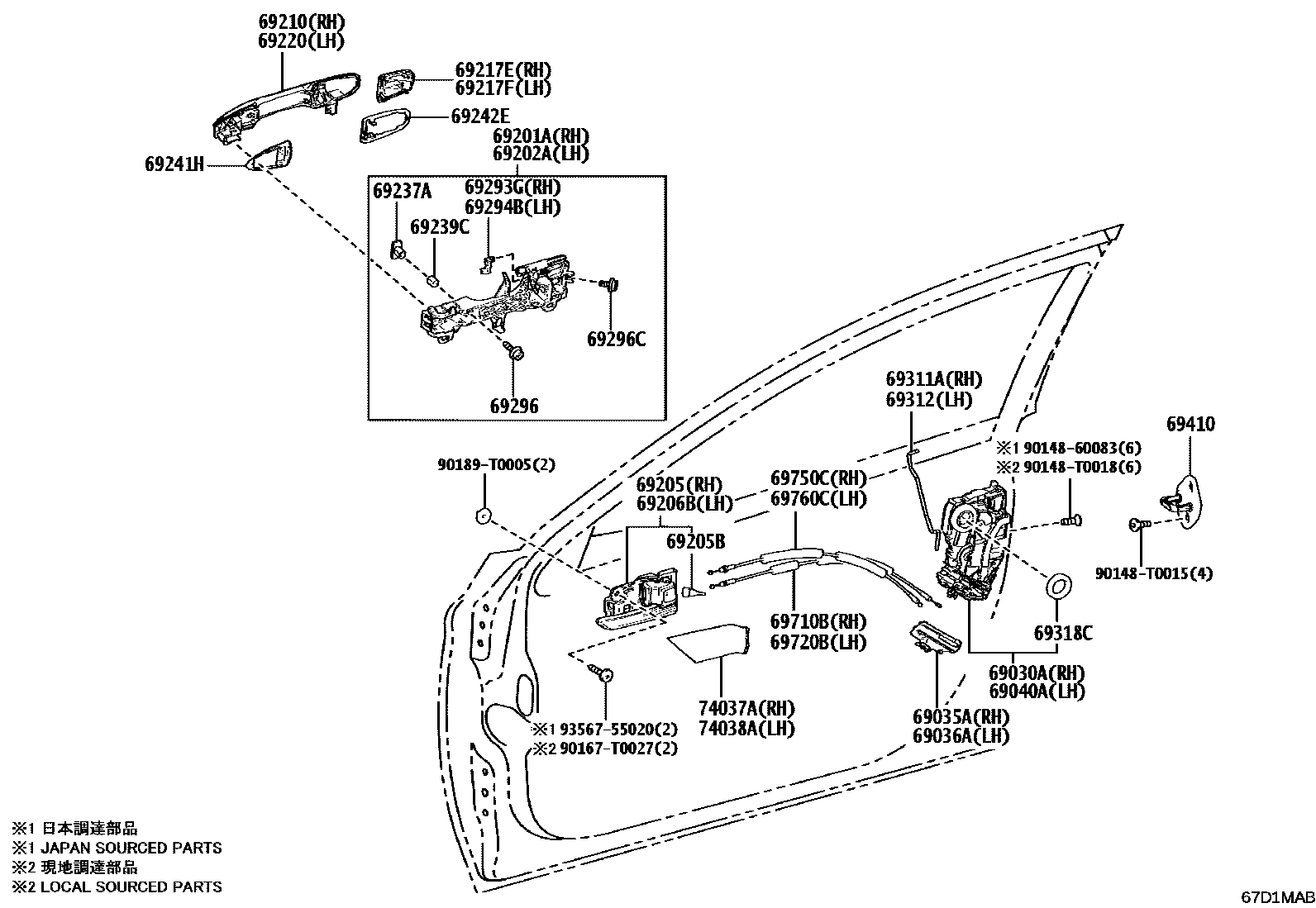 69210(RH)
69220(LH)

69217E(RH)
69217F(LH)

69242E

69201A(RH)
69202A(LH)

69241H

69237A

69293G(RH)
69294B(LH)

69239C

69296C

69296

69311A(RH)
69312(LH)

69410

※1 90148-60083(6)
※2 90148-T0018(6)

90189-T0005(2)

69205(RH)
69206B(LH)

69750C(RH)
69760C(LH)

69205B

90148-T0015(4)

69710B(RH)
69720B(LH)

69318C

69030A(RH)
69040A(LH)

74037A(RH)
74038A(LH)

69035A(RH)
69036A(LH)

※1 93567-55020(2)
※2 90167-T0027(2)

※1 日本調達部品
※1 JAPAN SOURCED PARTS
※2 現地調達部品
※2 LOCAL SOURCED PARTS

67D1MAB