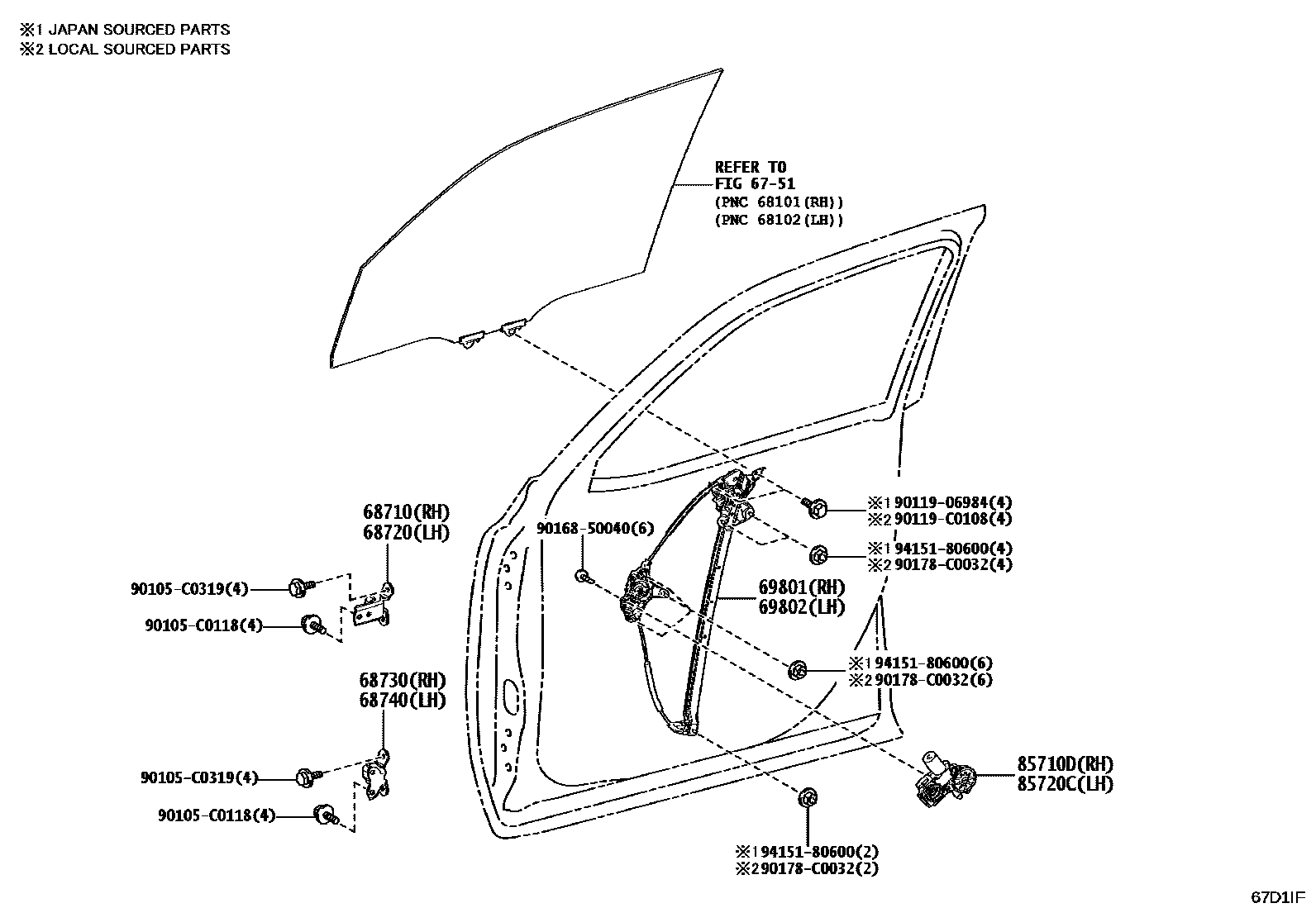 ※1 JAPAN SOURCED PARTS
※2 LOCAL SOURCED PARTS

REFER TO
FIG 67-51
(PNC 68101(RH))
(PNC 68102(LH))

68710(RH)
68720(LH)

90105-C0319(4)

90105-C0118(4)

68730(RH)
68740(LH)

90105-C0319(4)

90105-C0118(4)

90168-50040(6)

※1 90119-06984(4)
※2 90119-C0108(4)

※1 94151-80600(4)
※2 90178-C0032(4)

69801(RH)
69802(LH)

※1 94151-80600(6)
※2 90178-C0032(6)

85710D(RH)
85720C(LH)

※1 94151-80600(2)
※2 90178-C0032(2)

67D1IF