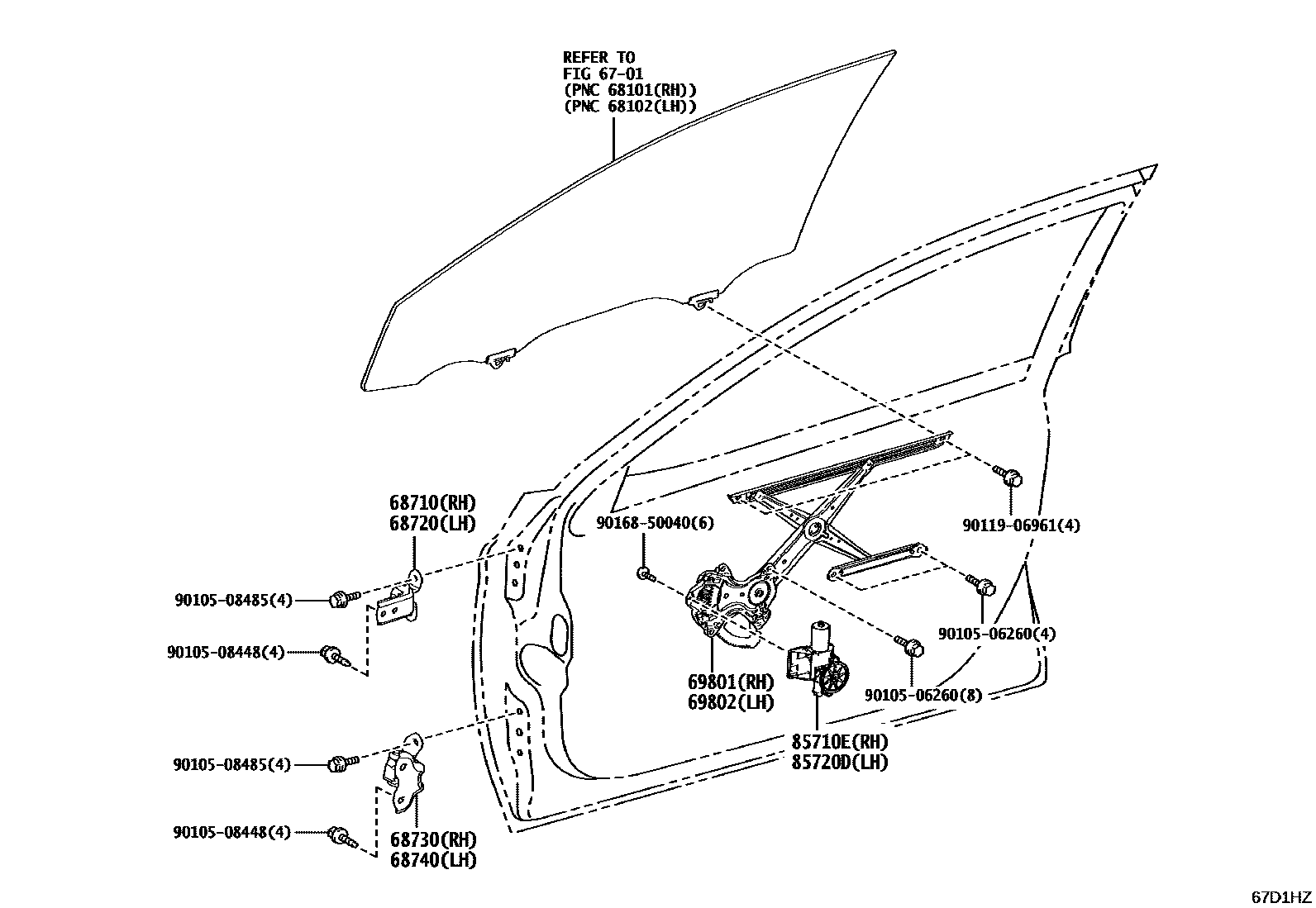 REFER TO
FIG 67-01
(PNC 68101(RH))
(PNC 68102(LH))

68710(RH)
68720(LH)

90168-50040(6)

90119-06961(4)

90105-08485(4)

90105-08448(4)

90105-06260(4)

69801(RH)
69802(LH)

90105-06260(8)

85710E(RH)
85720D(LH)

90105-08485(4)

90105-08448(4)

68730(RH)
68740(LH)

67D1HZ