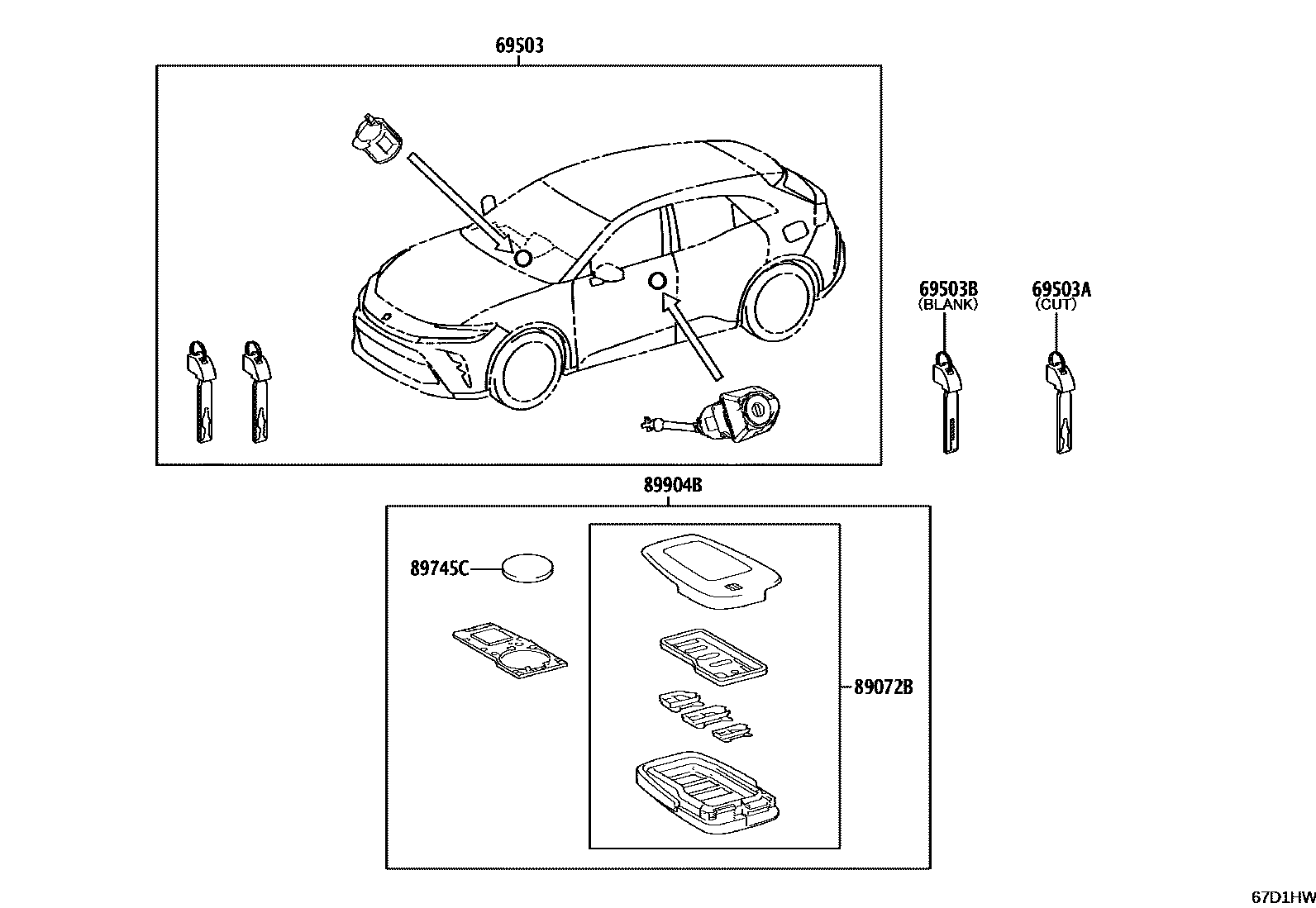 69503

69503B
(BLANK)

69503A
(CUT)

89904B

89745C

89072B

67D1HW