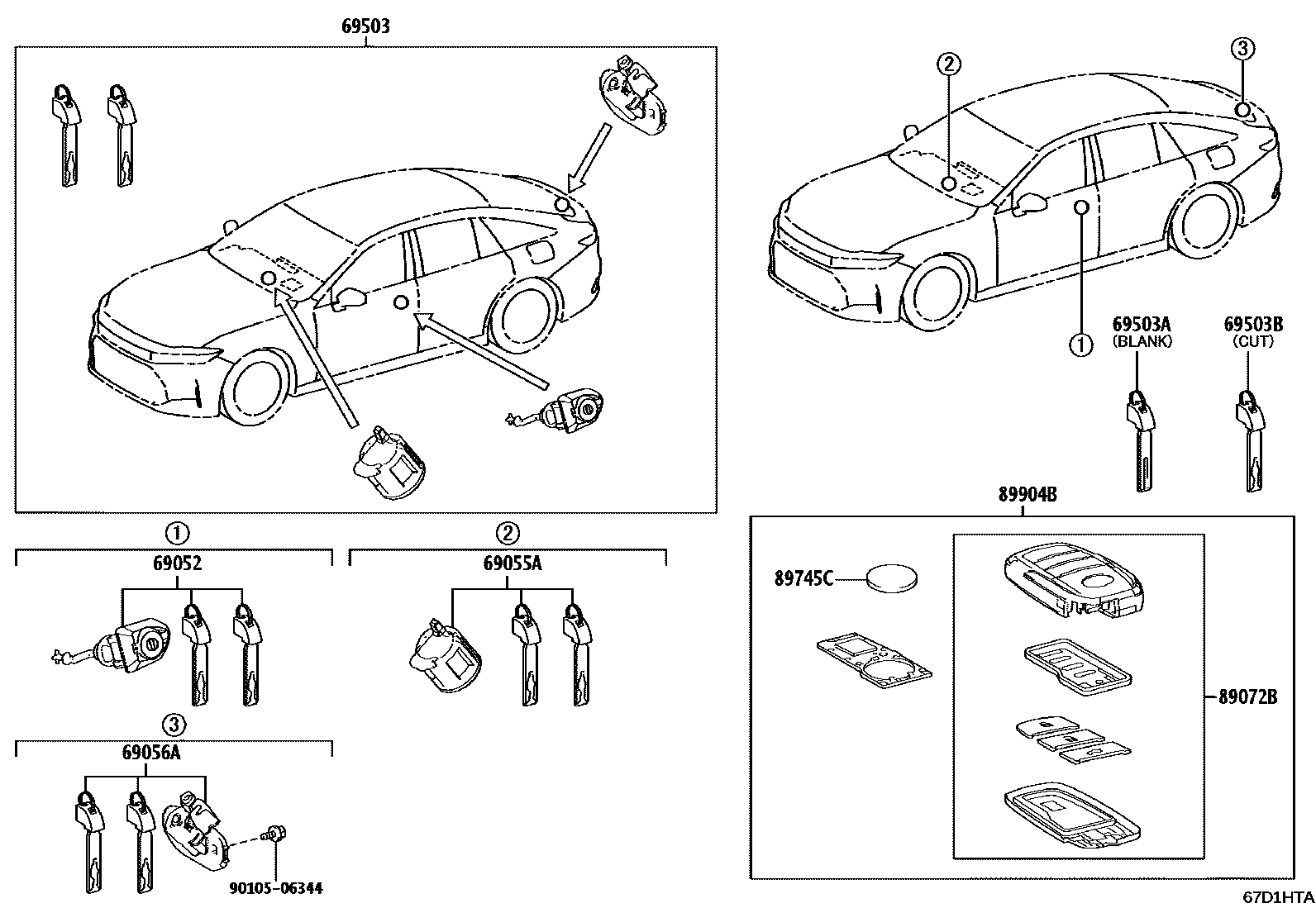 69503

2
3

1
69503A
(BLANK)
69503B
(CUT)

1
69052

2
69055A

3
69056A

90105-06344

89904B
89745C
89072B

67D1HTA