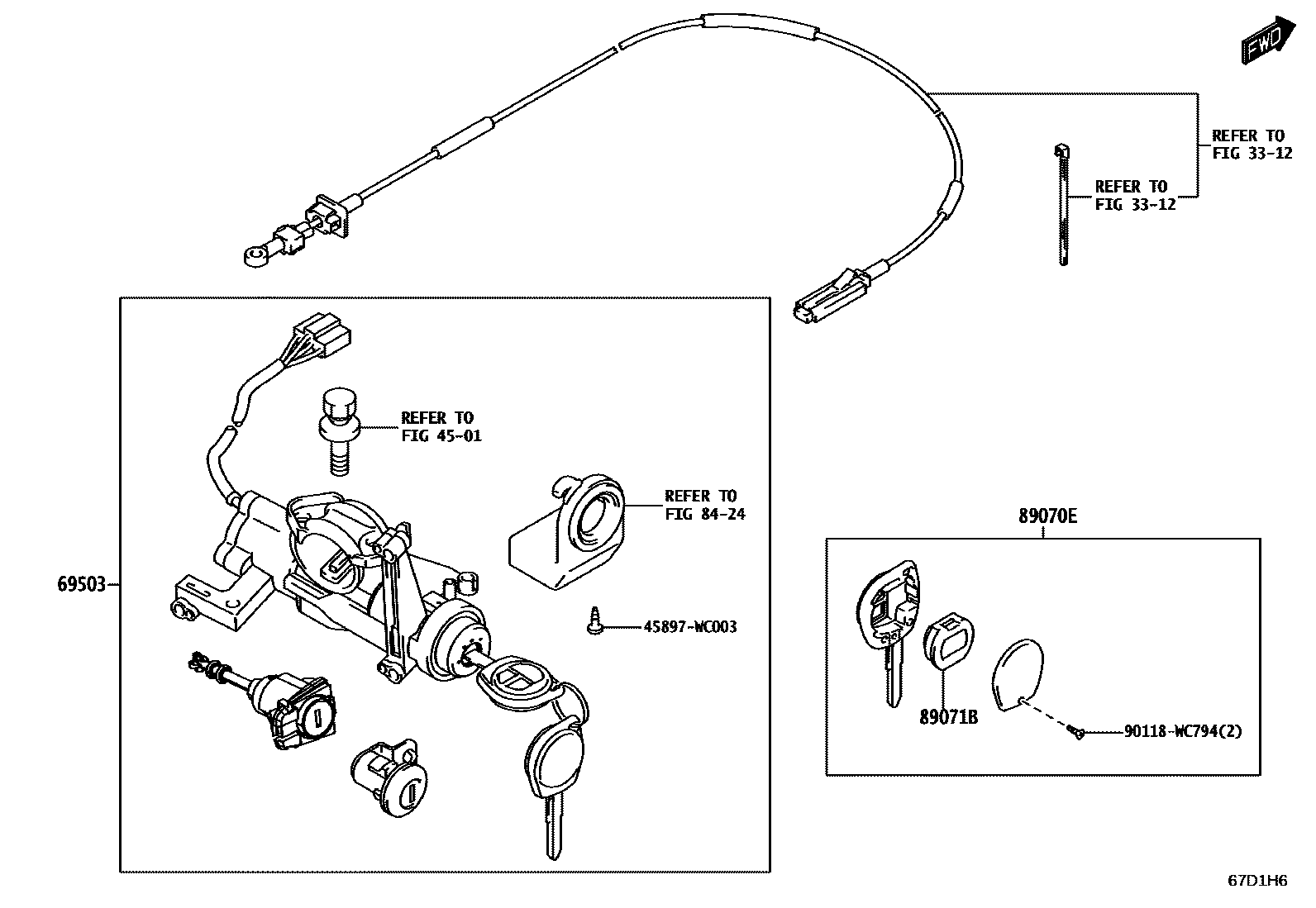 FWD

REFER TO
FIG 33-12

REFER TO
FIG 33-12

REFER TO
FIG 45-01

REFER TO
FIG 84-24

69503

45897-WC003

89070E

89071B

90118-WC794(2)

67D1H6