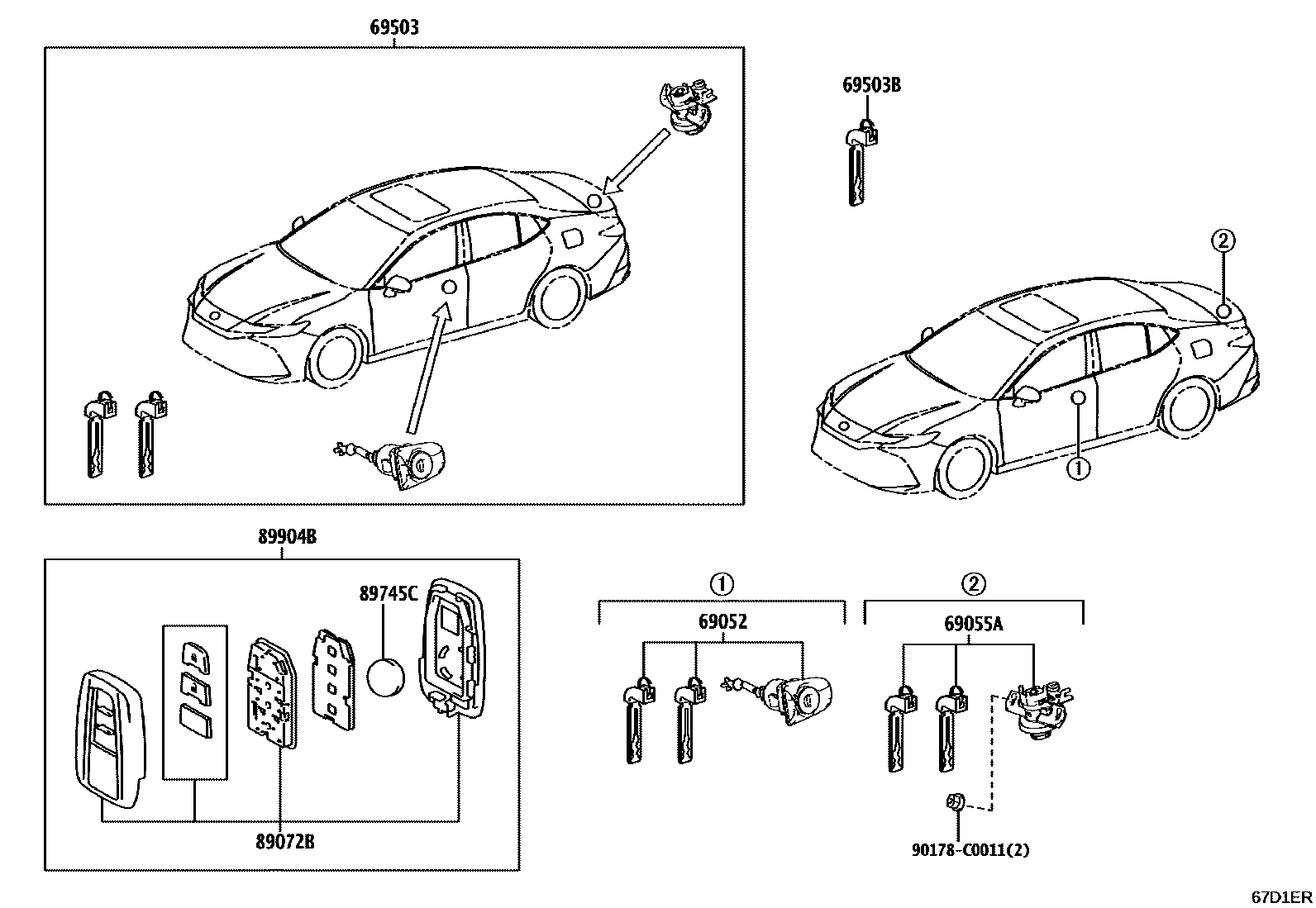 69503

69503B

②

①

89904B

89745C

89072B

①

69052

②

69055A

90178-C0011(2)

67D1ER