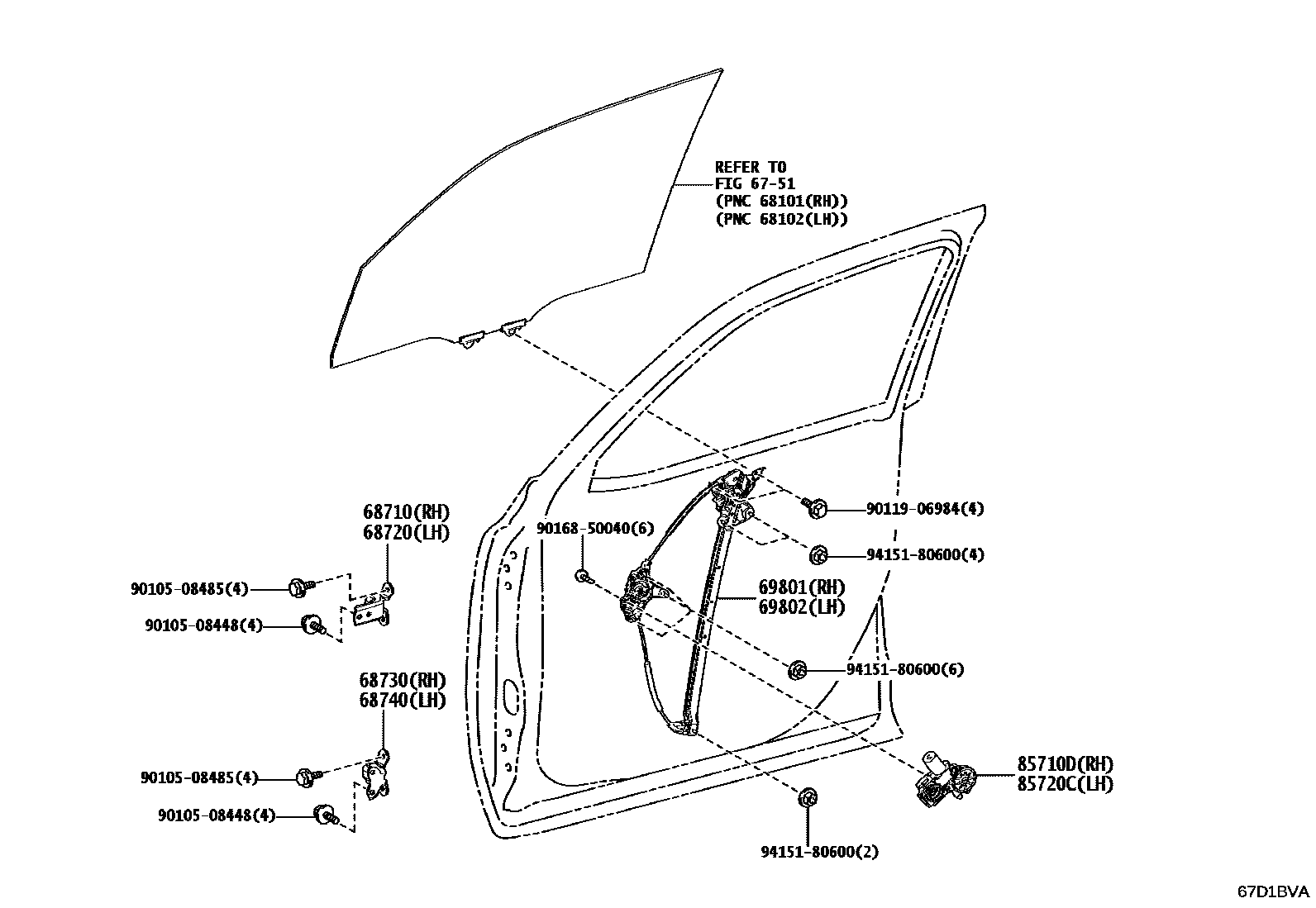 REFER TO
FIG 67-51
(PNC 68101(RH))
(PNC 68102(LH))

68710(RH)
68720(LH)

90105-08485(4)
90105-08448(4)

68730(RH)
68740(LH)

90105-08485(4)
90105-08448(4)

90168-50040(6)

90119-06984(4)
94151-80600(4)

69801(RH)
69802(LH)

94151-80600(6)

85710D(RH)
85720C(LH)

94151-80600(2)

67D1BVA