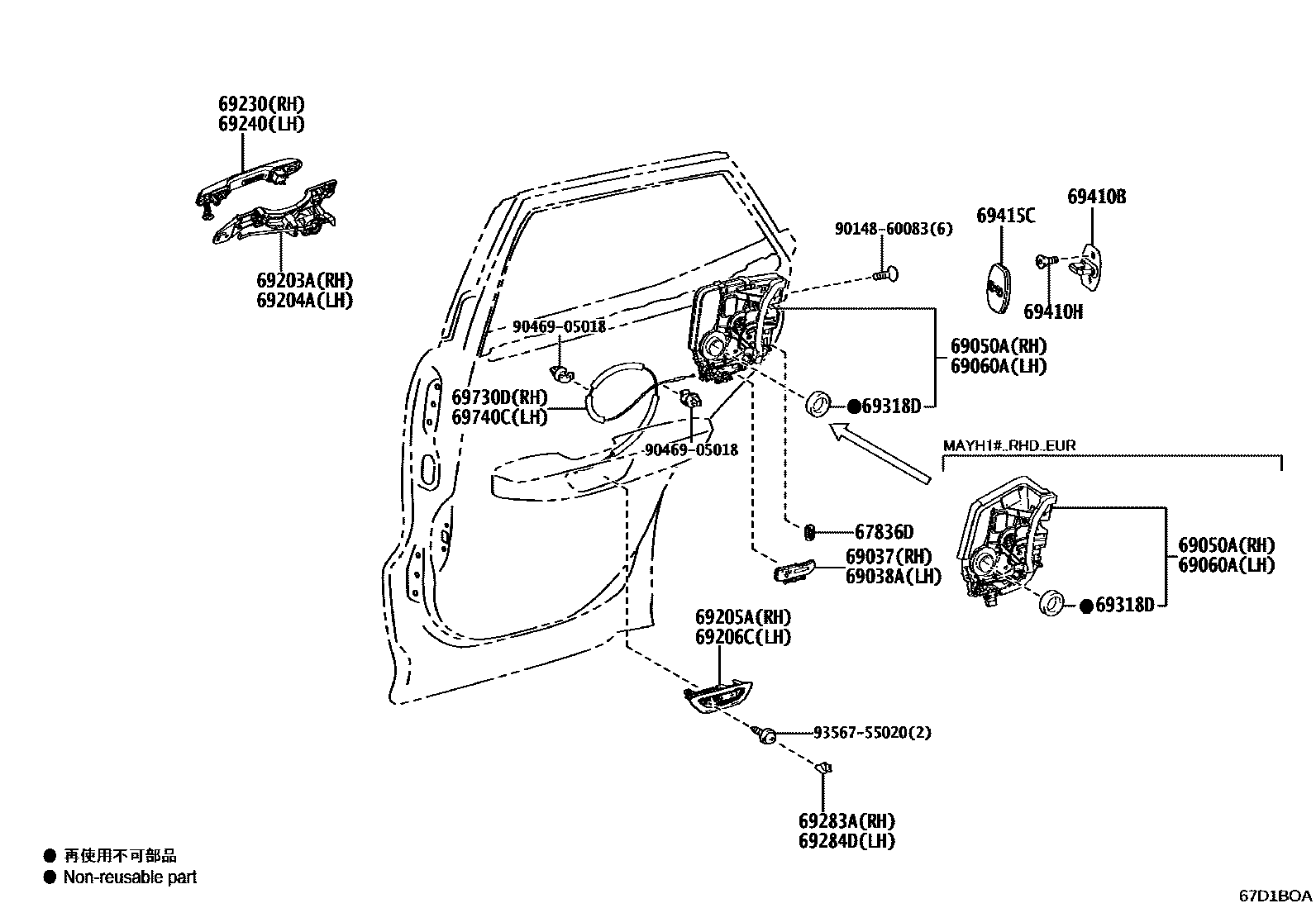 69230(RH)
69240(LH)

69203A(RH)
69204A(LH)

90148-60083(6)

69415C

69410B

69410H

90469-05018

69050A(RH)
69060A(LH)

69730D(RH)
69740C(LH)

●69318D

90469-05018

MAYH1#..RHD..EUR

67836D

69037(RH)
69038A(LH)

69050A(RH)
69060A(LH)

●69318D

69205A(RH)
69206C(LH)

93567-55020(2)

69283A(RH)
69284D(LH)

● 再使用不可部品
● Non-reusable part

67D1BOA