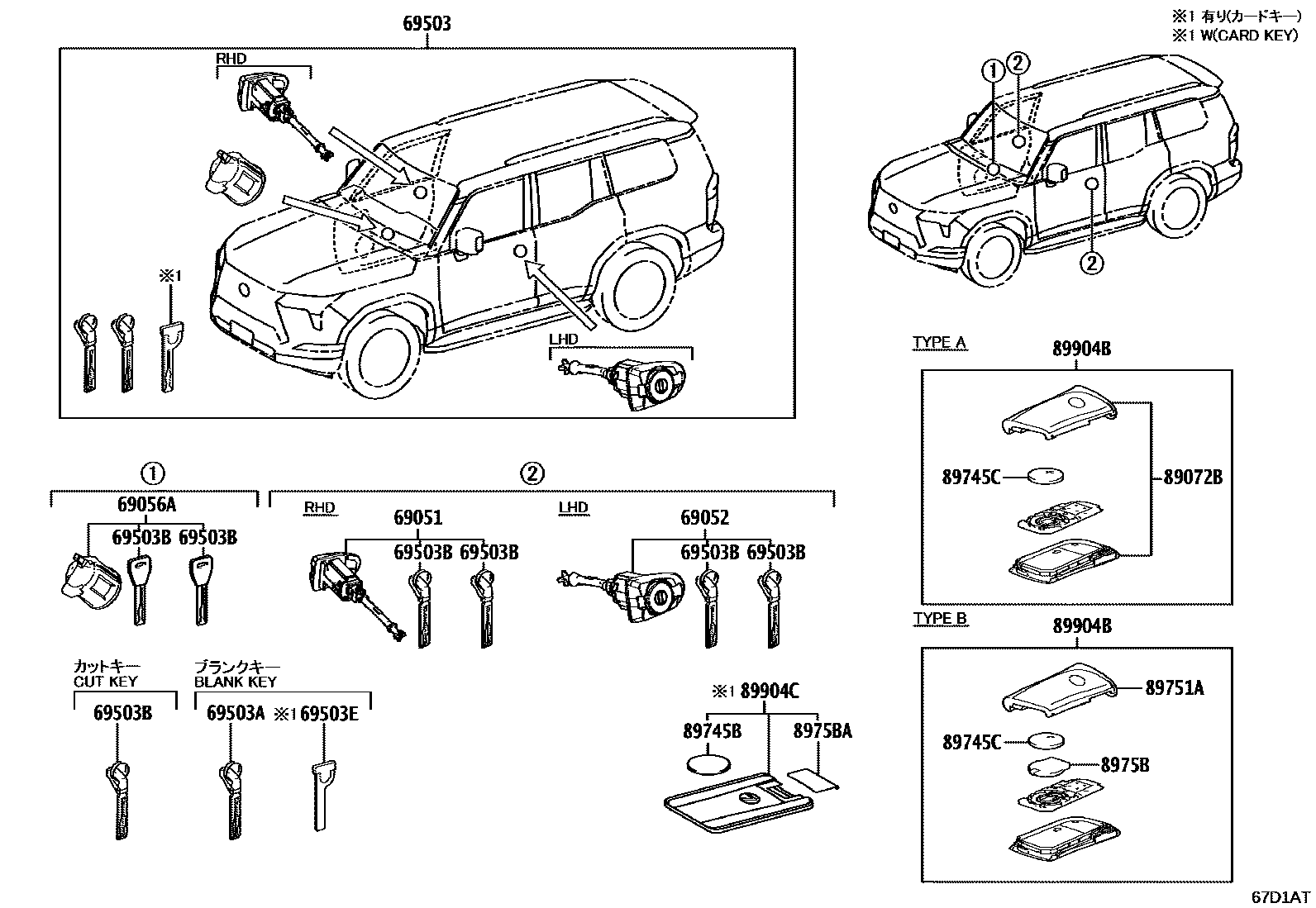 ※1 有り(カードキー)
※1 W(CARD KEY)

69503

RHD

※1

LHD

①
②
②

TYPE A
89904B
89745C
89072B

TYPE B
89904B
89751A
89745C
8975B

①
69056A
69503B 69503B

②
RHD
69051
69503B 69503B

LHD
69052
69503B 69503B

カットキー
CUT KEY
69503B

ブランクキー
BLANK KEY
69503A ※1 69503E

※1 89904C
89745B
8975BA

67D1AT