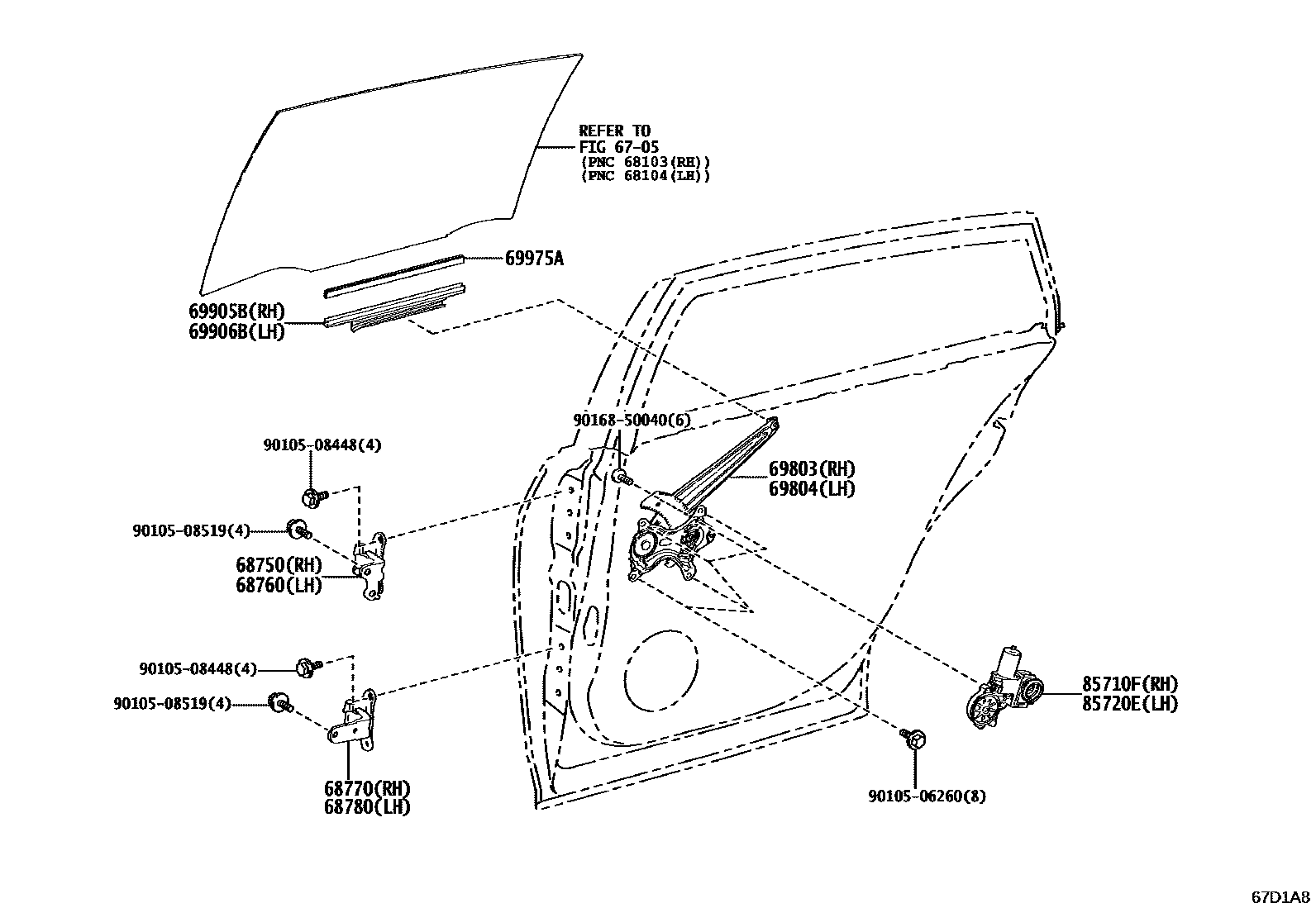 REFER TO
FIG 67-05
(PNC 68103(RH))
(PNC 68104(LH))

69975A

69905B(RH)
69906B(LH)

90168-50040(6)

90105-08448(4)

69803(RH)
69804(LH)

90105-08519(4)

68750(RH)
68760(LH)

90105-08448(4)

90105-08519(4)

85710F(RH)
85720E(LH)

68770(RH)
68780(LH)

90105-06260(8)

67D1A8