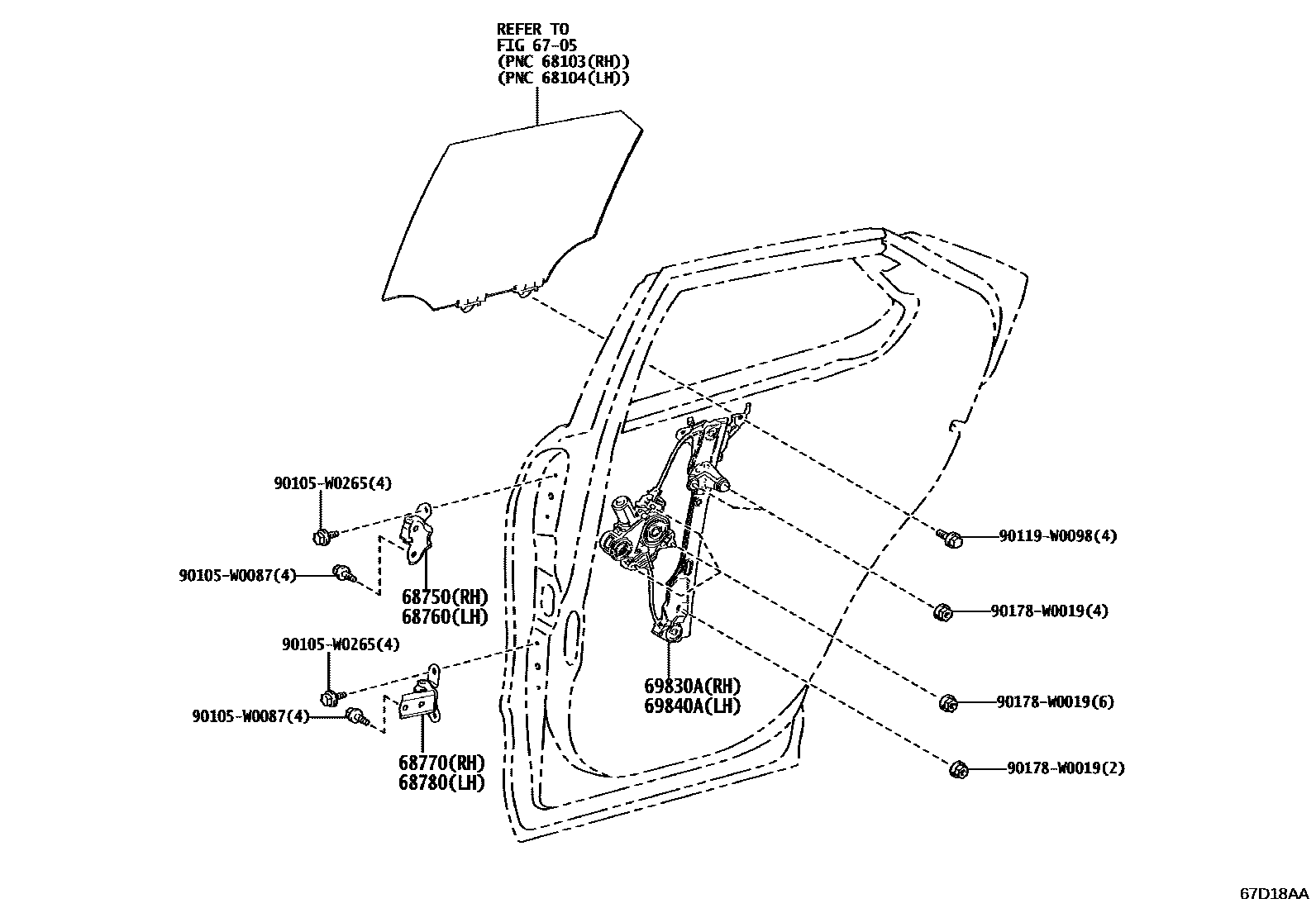 REFER TO
FIG 67-05
(PNC 68103(RH))
(PNC 68104(LH))

90105-W0265(4)

90105-W0087(4)

68750(RH)
68760(LH)

90105-W0265(4)

90105-W0087(4)

68770(RH)
68780(LH)

69830A(RH)
69840A(LH)

90119-W0098(4)

90178-W0019(4)

90178-W0019(6)

90178-W0019(2)

67D18AA