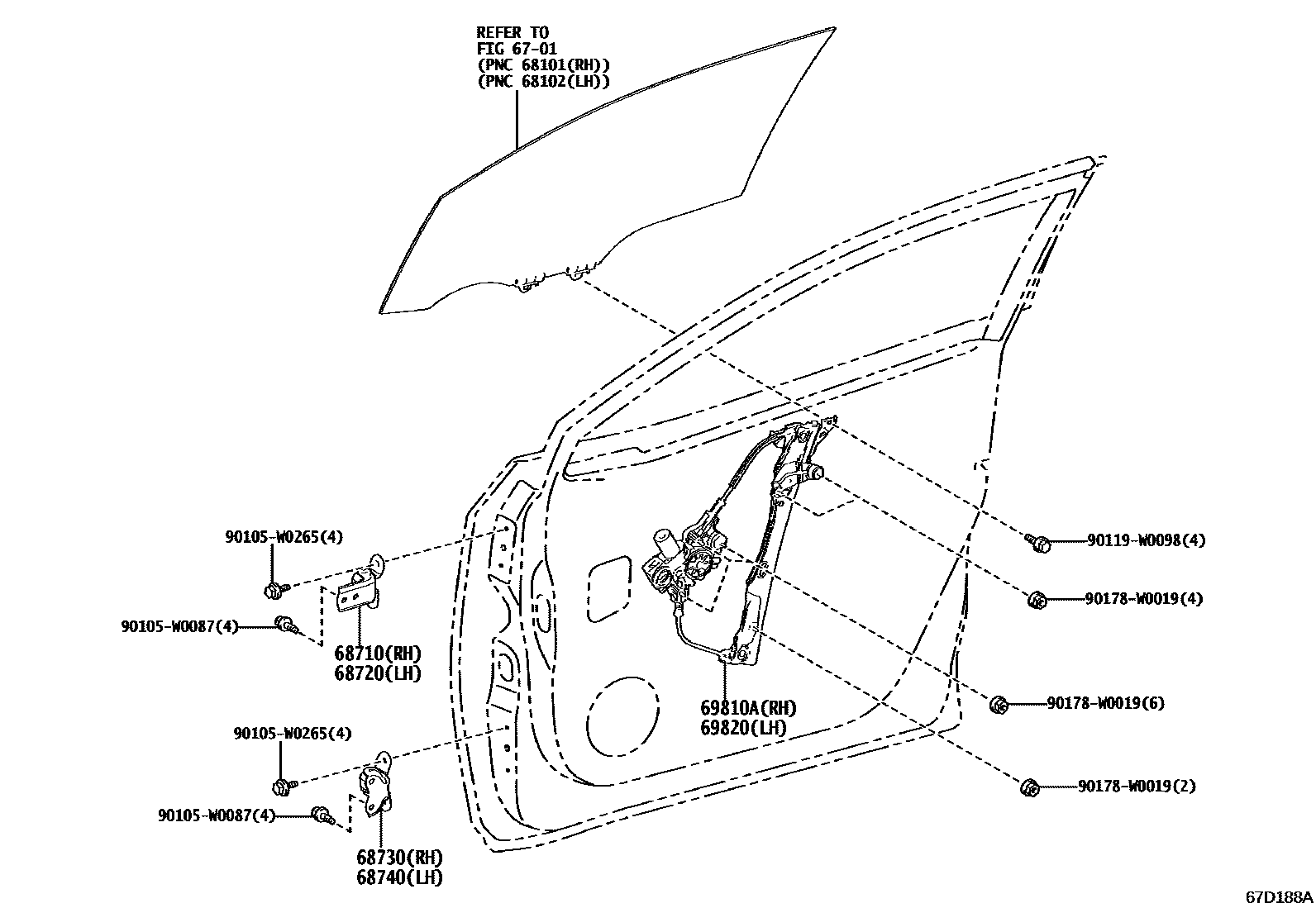 REFER TO
FIG 67-01
(PNC 68101(RH))
(PNC 68102(LH))

90105-W0265(4)

90105-W0087(4)

68710(RH)
68720(LH)

90105-W0265(4)

90105-W0087(4)

68730(RH)
68740(LH)

69810A(RH)
69820(LH)

90119-W0098(4)

90178-W0019(4)

90178-W0019(6)

90178-W0019(2)

67D188A