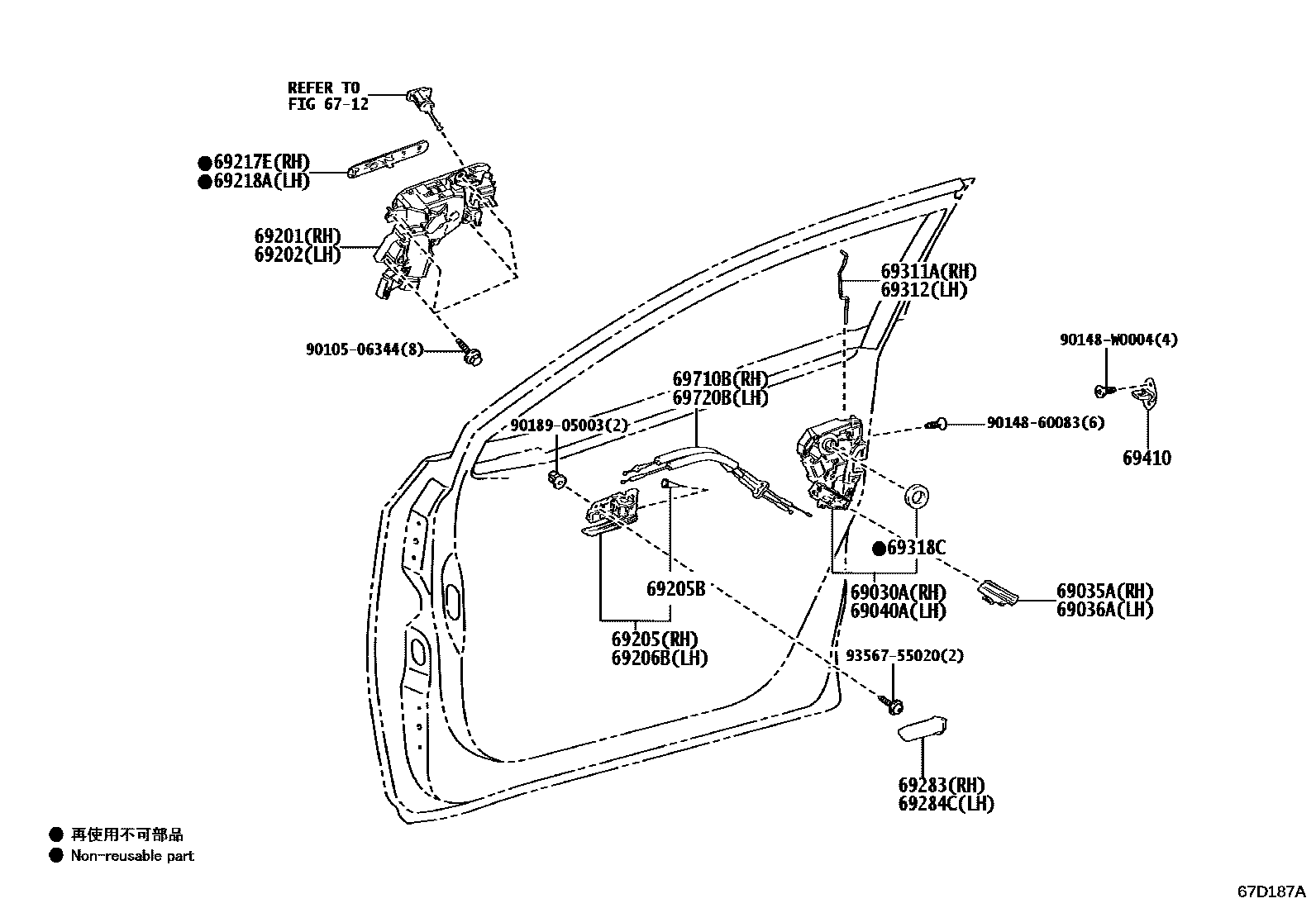 REFER TO
FIG 67-12

●69217E(RH)
●69218A(LH)

69201(RH)
69202(LH)

90105-06344(8)

69311A(RH)
69312(LH)

90148-W0004(4)

69710B(RH)
69720B(LH)

90189-05003(2)

90148-60083(6)

69410

●69318C

69205B

69030A(RH)
69040A(LH)

69035A(RH)
69036A(LH)

69205(RH)
69206B(LH)

93567-55020(2)

69283(RH)
69284C(LH)

● 再使用不可部品
● Non-reusable part

67D187A