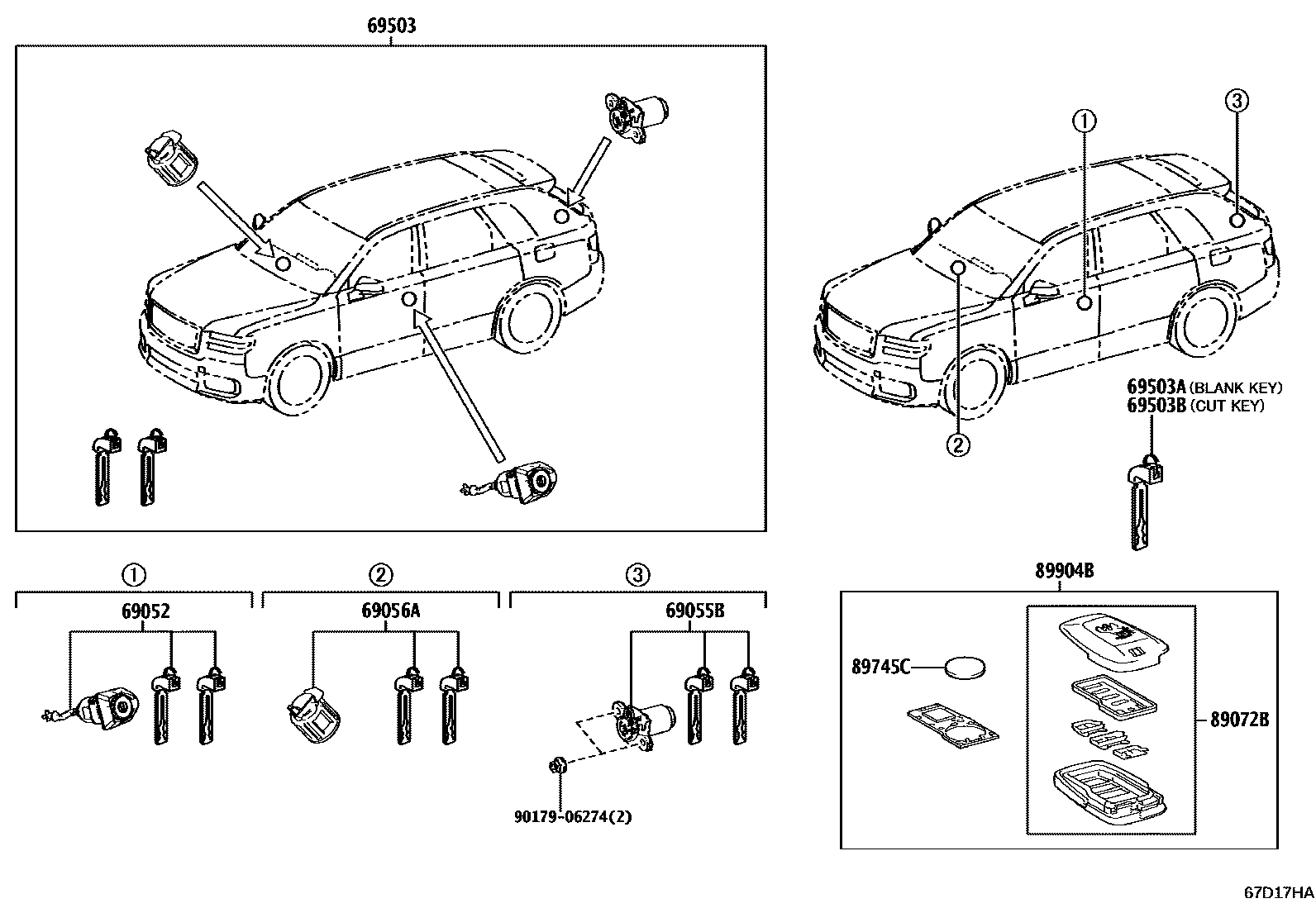 69503

①

③

②

69503A (BLANK KEY)
69503B (CUT KEY)

①
69052

②
69056A

③
69055B

90179-06274(2)

89904B

89745C

89072B

67D17HA