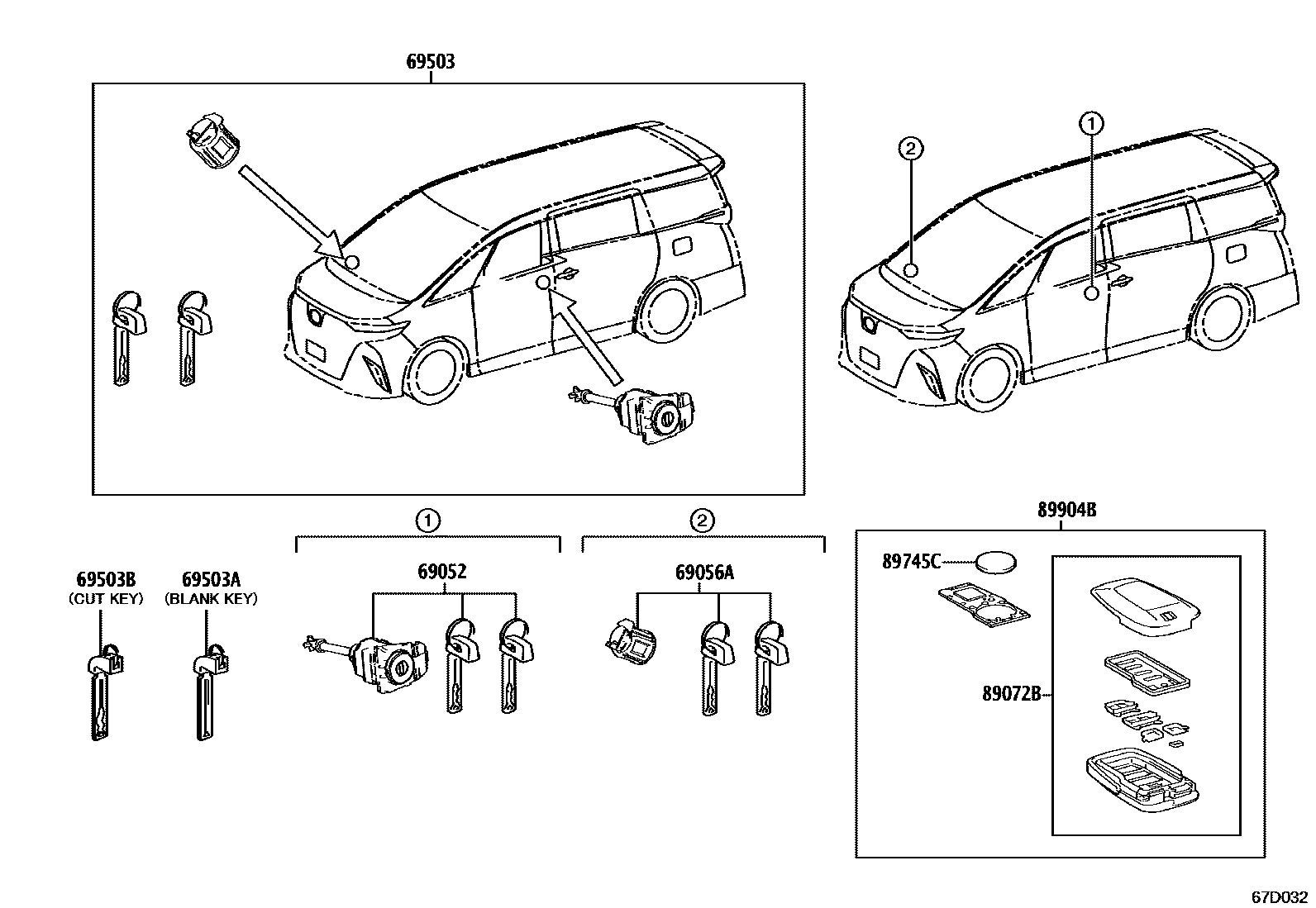 69503

2
1

1
2

89904B

69503B
(CUT KEY)

69503A
(BLANK KEY)

69052

69056A

89745C

89072B

67D032