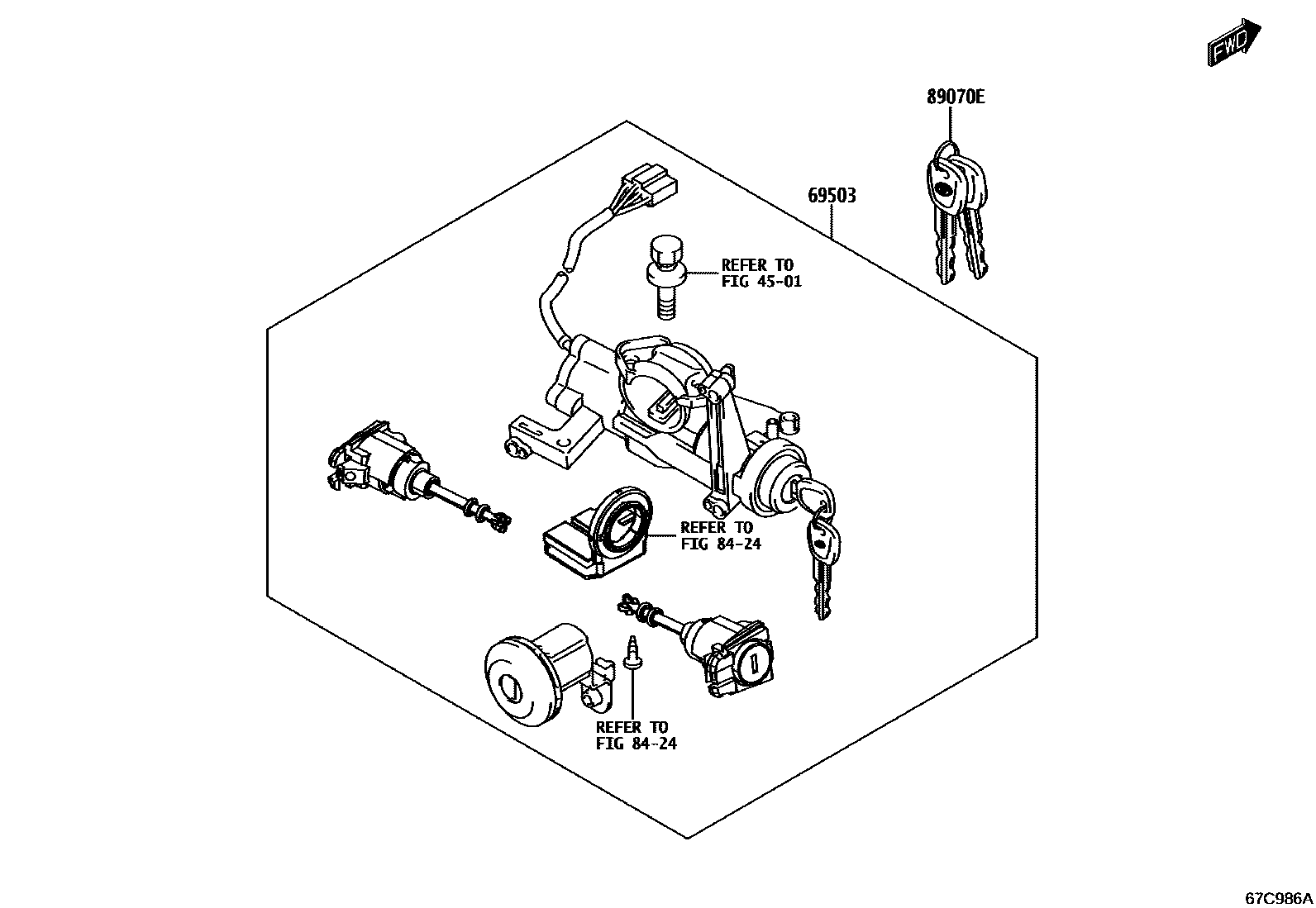 FWD

89070E

69503

REFER TO
FIG 45-01

REFER TO
FIG 84-24

REFER TO
FIG 84-24

67C986A