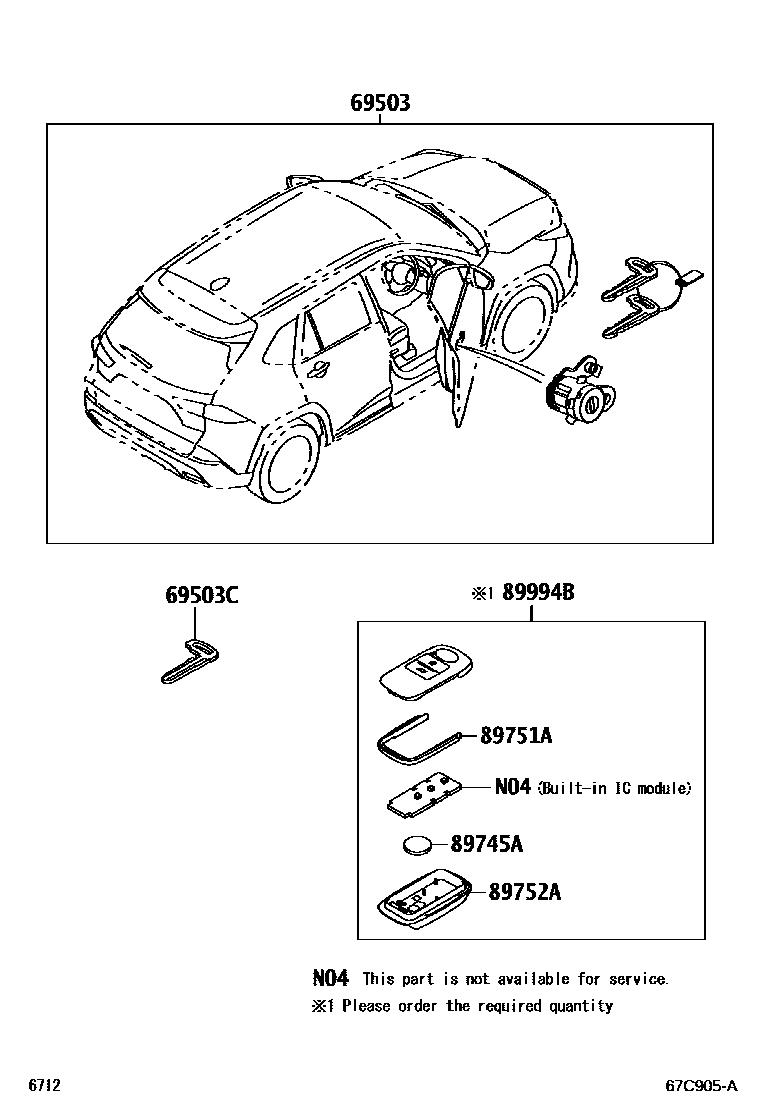 69503

69503C

※1 89994B

89751A

N04 (Built-in IC module)

89745A

89752A

N04 This part is not available for service.
※1 Please order the required quantity

6712

67C905-A