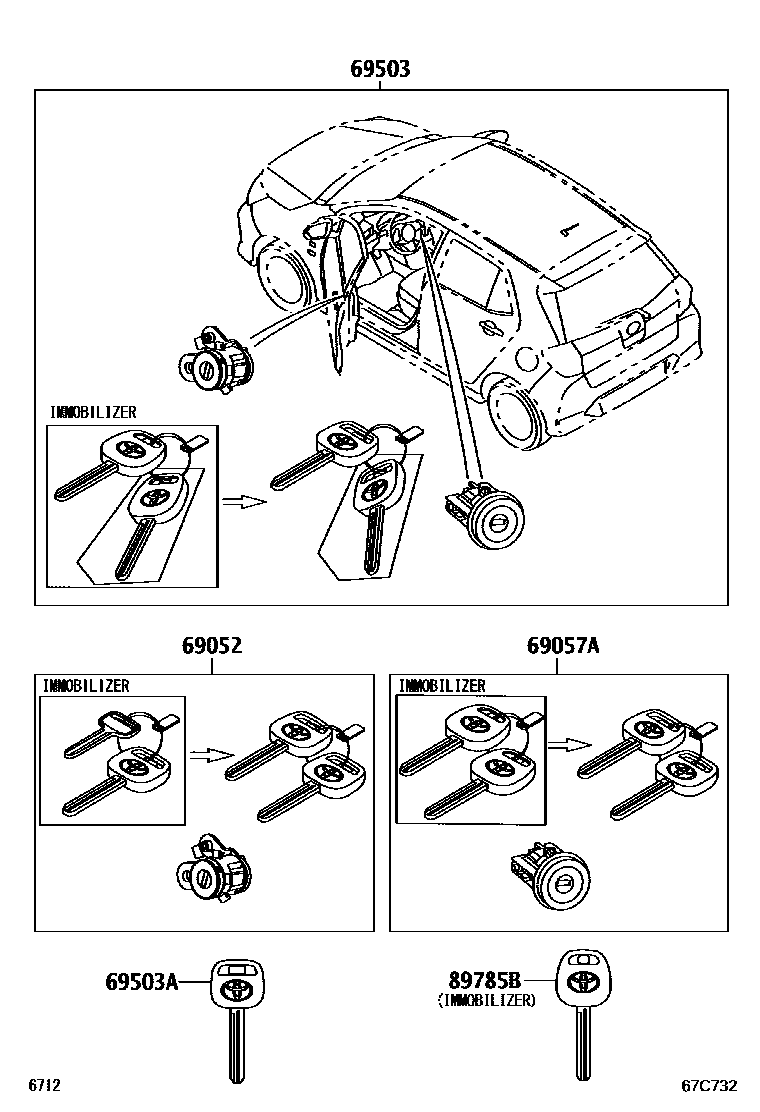 69503

IMMOBILIZER

69052

IMMOBILIZER

69057A

IMMOBILIZER

69503A

89785B
(IMMOBILIZER)

6712

67C732