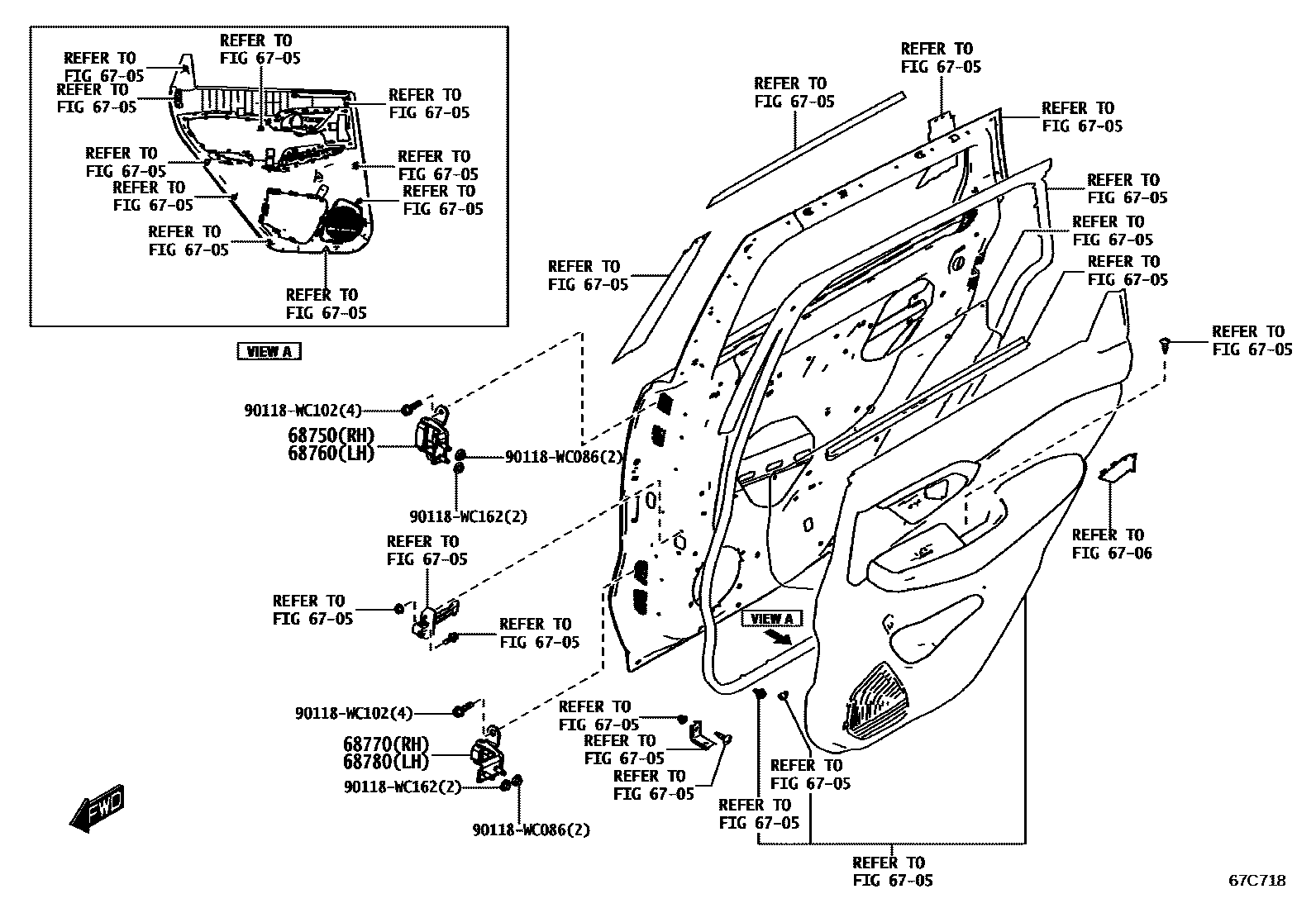 REFER TO
FIG 67-05
REFER TO
FIG 67-05
REFER TO
FIG 67-05
REFER TO
FIG 67-05
REFER TO
FIG 67-05
REFER TO
FIG 67-05
REFER TO
FIG 67-05
REFER TO
FIG 67-05
REFER TO
FIG 67-05
REFER TO
FIG 67-05

VIEW A

REFER TO
FIG 67-05
REFER TO
FIG 67-05
REFER TO
FIG 67-05
REFER TO
FIG 67-05
REFER TO
FIG 67-05
REFER TO
FIG 67-05
REFER TO
FIG 67-05
REFER TO
FIG 67-05

90118-WC102(4)
68750(RH)
68760(LH)
90118-WC086(2)
90118-WC162(2)

REFER TO
FIG 67-05
REFER TO
FIG 67-05
REFER TO
FIG 67-05

REFER TO
FIG 67-06

VIEW A

90118-WC102(4)
68770(RH)
68780(LH)
90118-WC162(2)
90118-WC086(2)

REFER TO
FIG 67-05
REFER TO
FIG 67-05
REFER TO
FIG 67-05
REFER TO
FIG 67-05
REFER TO
FIG 67-05
REFER TO
FIG 67-05

FWD

67C718