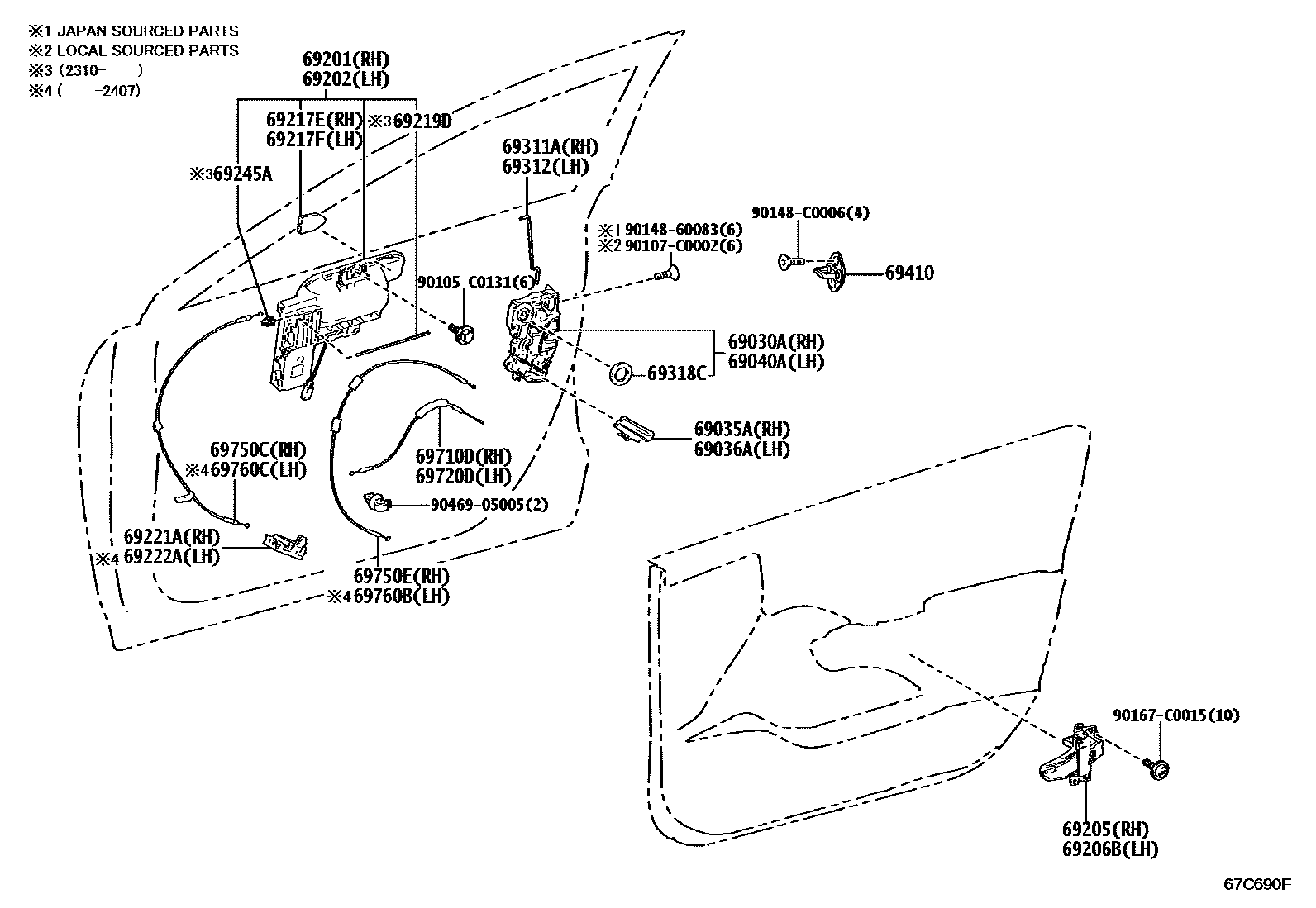 ※1 JAPAN SOURCED PARTS
※2 LOCAL SOURCED PARTS
※3 (2310-　　)
※4 (　　-2407)

69201(RH)
69202(LH)

69217E(RH)
69217F(LH)

※3 69219D

※3 69245A

69311A(RH)
69312(LH)

※1 90148-60083(6)
※2 90107-C0002(6)

90148-C0006(4)

69410

90105-C0131(6)

69030A(RH)
69040A(LH)

69318C

69035A(RH)
69036A(LH)

69750C(RH)
※4 69760C(LH)

69710D(RH)
69720D(LH)

90469-05005(2)

69221A(RH)
※4 69222A(LH)

69750E(RH)
※4 69760B(LH)

90167-C0015(10)

69205(RH)
69206B(LH)

67C690F