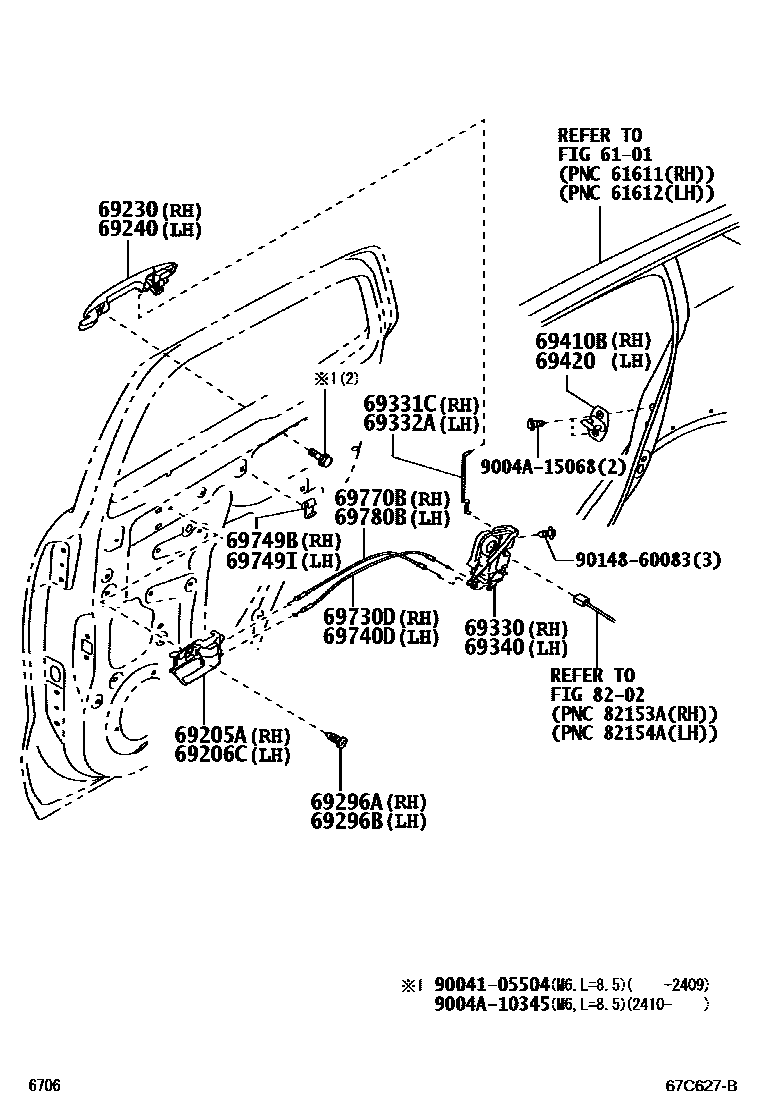 REFER TO
FIG 61-01
(PNC 61611(RH))
(PNC 61612(LH))

69230(RH)
69240(LH)

69410B(RH)
69420 (LH)

※1(2)

69331C(RH)
69332A(LH)

9004A-15068(2)

69770B(RH)
69780B(LH)

69749B(RH)
69749I(LH)

90148-60083(3)

69730D(RH)
69740D(LH)

69330(RH)
69340(LH)

REFER TO
FIG 82-02
(PNC 82153A(RH))
(PNC 82154A(LH))

69205A(RH)
69206C(LH)

69296A(RH)
69296B(LH)

※1 90041-05504(M6, L=8.5)( -2409)
9004A-10345(M6, L=8.5)(2410- )

6706

67C627-B