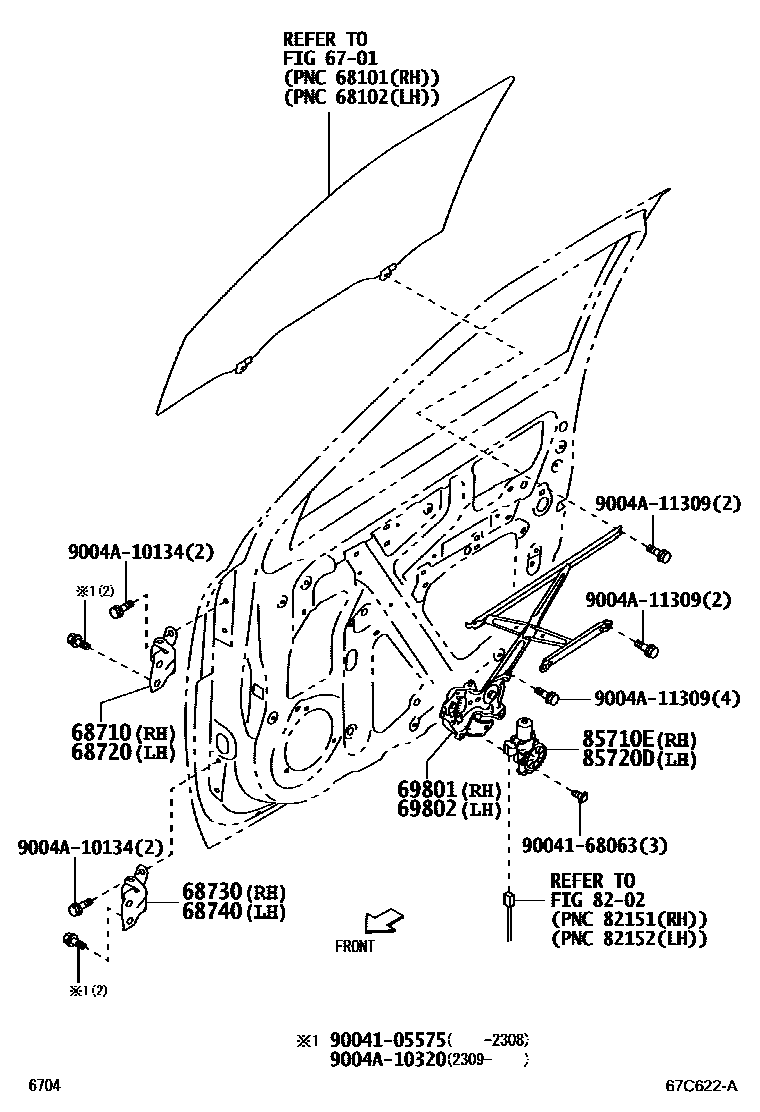 REFER TO
FIG 67-01
(PNC 68101(RH))
(PNC 68102(LH))

9004A-11309(2)

9004A-10134(2)

※1(2)

9004A-11309(2)

9004A-11309(4)

68710(RH)
68720(LH)

85710E(RH)
85720D(LH)

69801(RH)
69802(LH)

9004A-10134(2)

90041-68063(3)

68730(RH)
68740(LH)

REFER TO
FIG 82-02
(PNC 82151(RH))
(PNC 82152(LH))

FRONT

※1(2)

※1 90041-05575( -2308)
9004A-10320(2309- )

6704

67C622-A