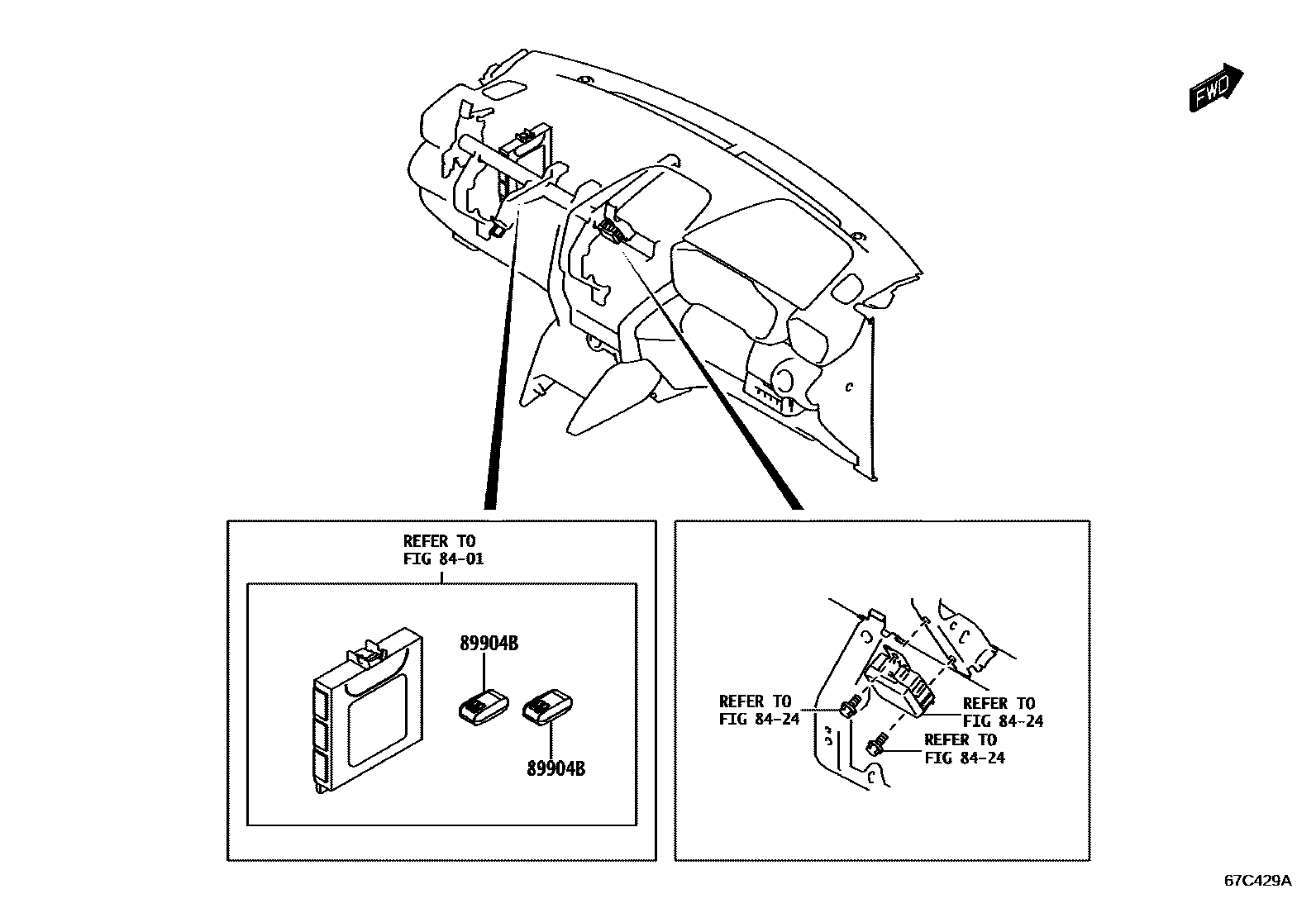 FWD

REFER TO
FIG 84-01

89904B

89904B

REFER TO
FIG 84-24

REFER TO
FIG 84-24

REFER TO
FIG 84-24

67C429A