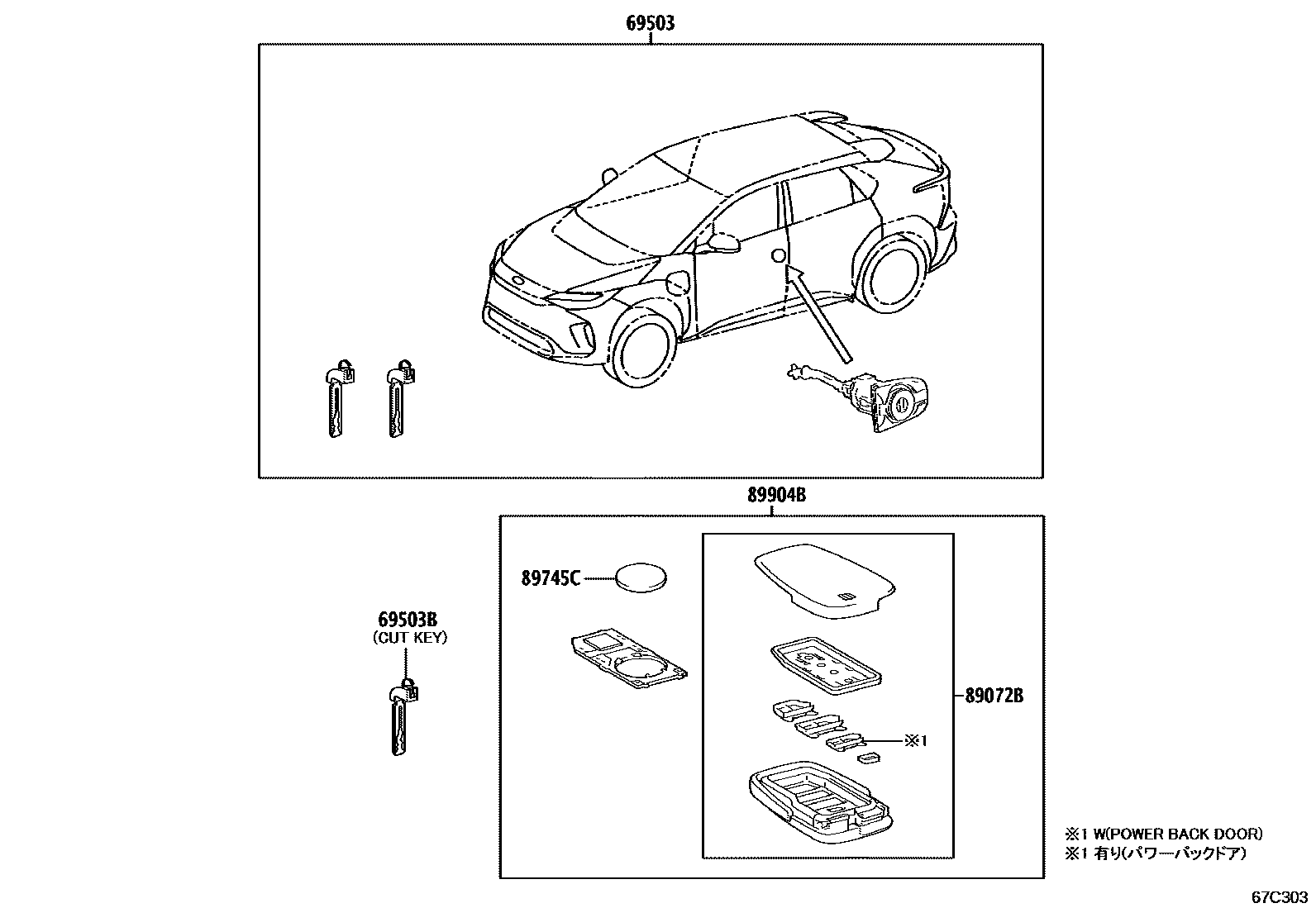 69503

89904B

89745C

69503B
(CUT KEY)

89072B

※1

※1 W(POWER BACK DOOR)
※1 有り(パワーバックドア)

67C303