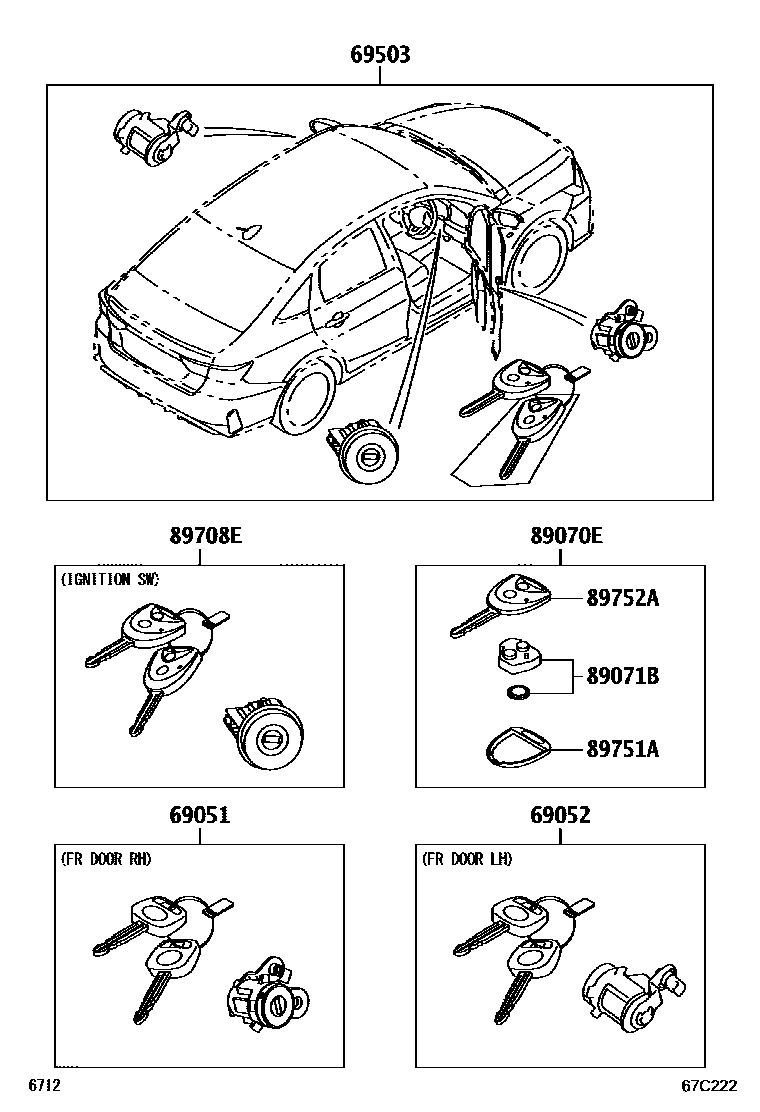 69503

89708E

(IGNITION SW)

89070E

89752A

89071B

89751A

69051

(FR DOOR RH)

69052

(FR DOOR LH)

6712

67C222