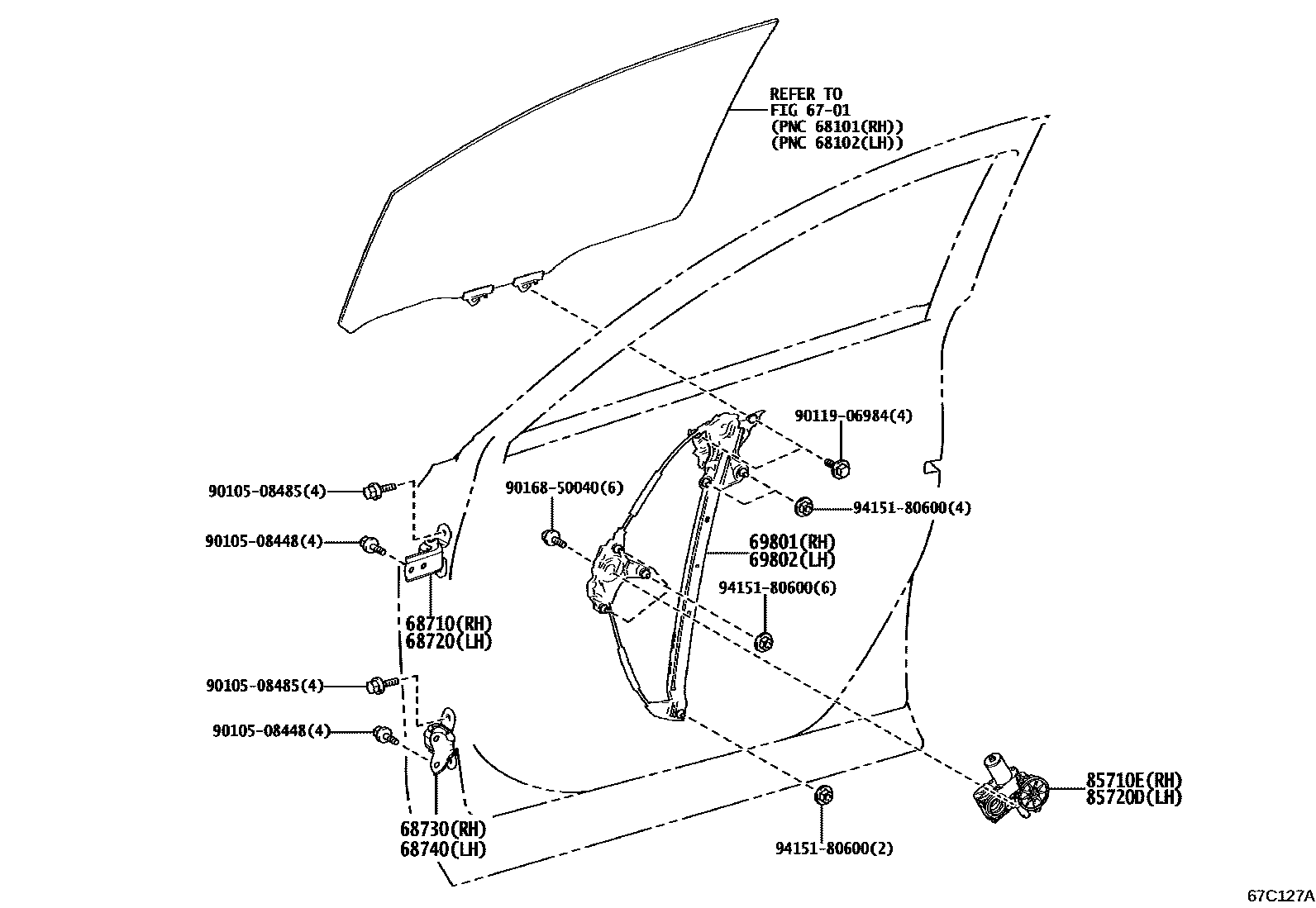 REFER TO
FIG 67-01
(PNC 68101(RH))
(PNC 68102(LH))

90119-06984(4)

90105-08485(4)

90168-50040(6)

94151-80600(4)

90105-08448(4)

69801(RH)
69802(LH)

94151-80600(6)

68710(RH)
68720(LH)

90105-08485(4)

90105-08448(4)

85710E(RH)
85720D(LH)

68730(RH)
68740(LH)

94151-80600(2)

67C127A