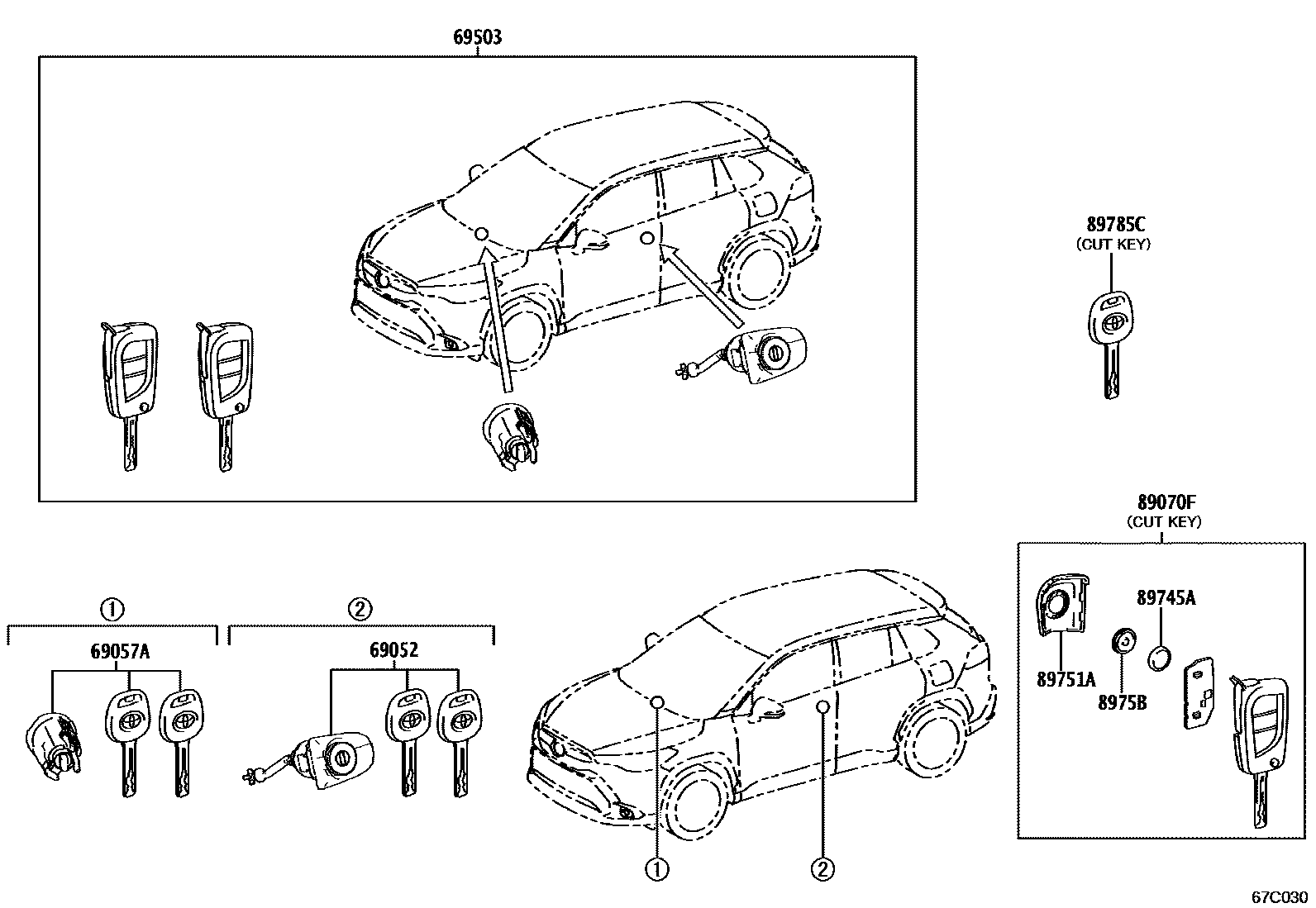 69503

89785C
(CUT KEY)

89070F
(CUT KEY)

①
69057A

②
69052

89745A

89751A

8975B

①

②

67C030