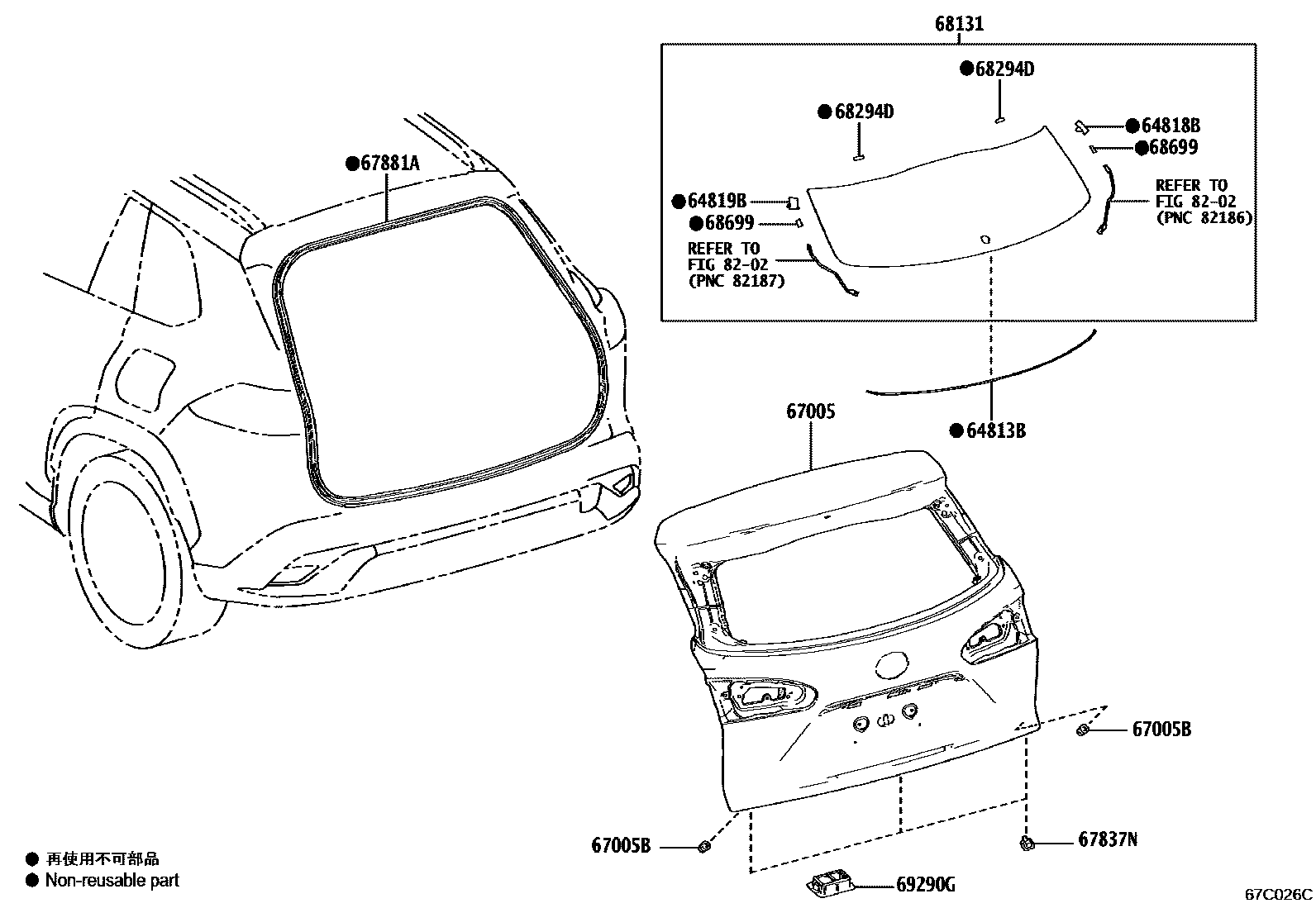 68131

●68294D

●68294D

●64818B

●68699

●67881A

●64819B

●68699

REFER TO FIG 82-02 (PNC 82186)

REFER TO FIG 82-02 (PNC 82187)

67005

●64813B

67005B

67005B

67837N

69290G

● 再使用不可部品
● Non-reusable part

67C026C