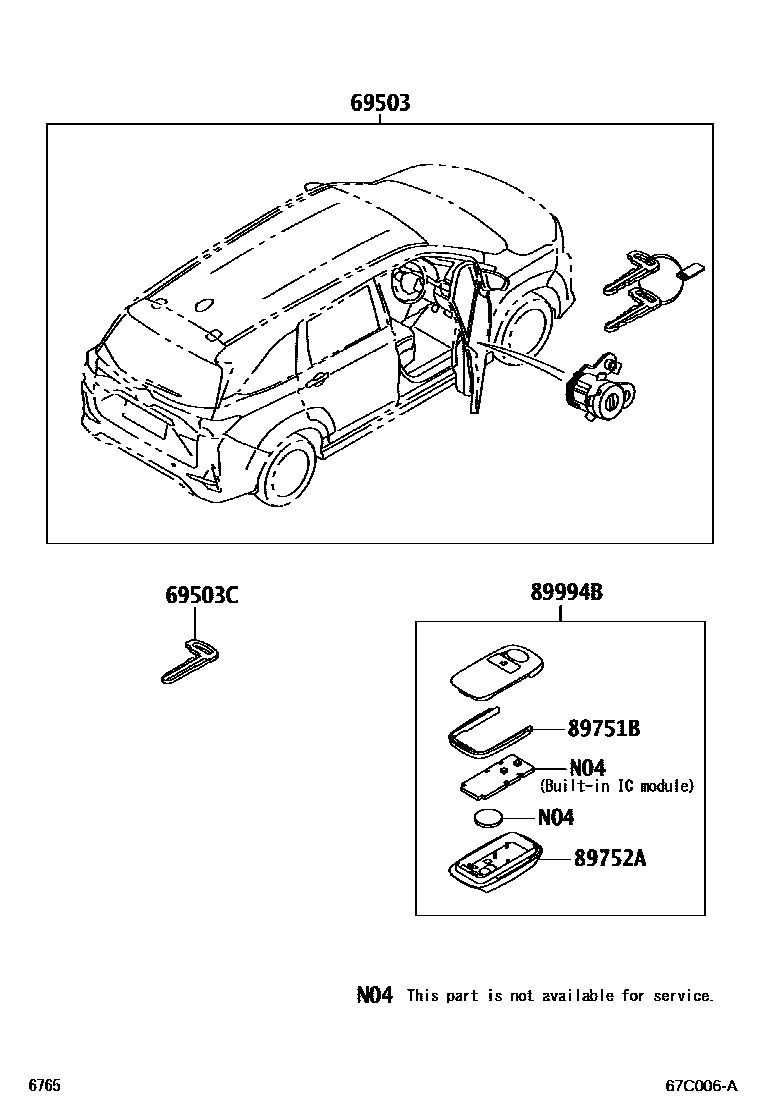 69503

69503C

89994B

89751B

N04
(Built-in IC module)

N04

89752A

N04 This part is not available for service.

6765

67C006-A