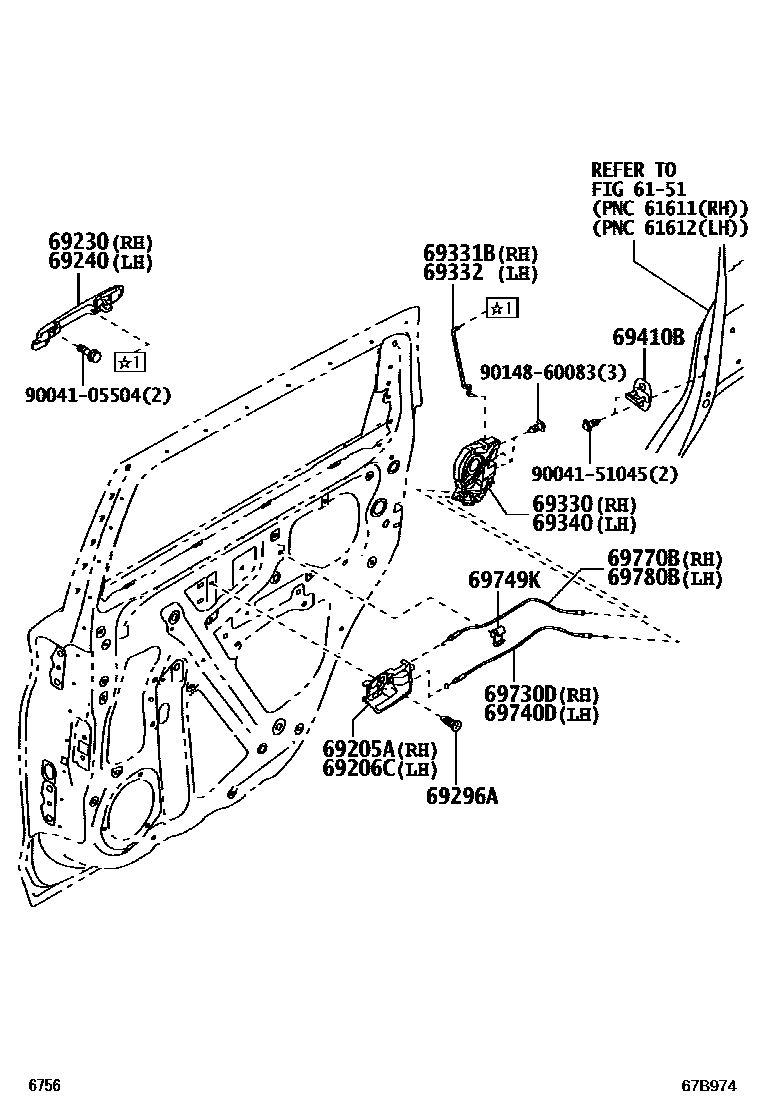 REFER TO
FIG 61-51
(PNC 61611(RH))
(PNC 61612(LH))

69230(RH)
69240(LH)

☆1

90041-05504(2)

69331B(RH)
69332 (LH)

☆1

90148-60083(3)

69410B

90041-51045(2)

69330(RH)
69340(LH)

69770B(RH)
69780B(LH)

69749K

69730D(RH)
69740D(LH)

69205A(RH)
69206C(LH)

69296A

6756

67B974