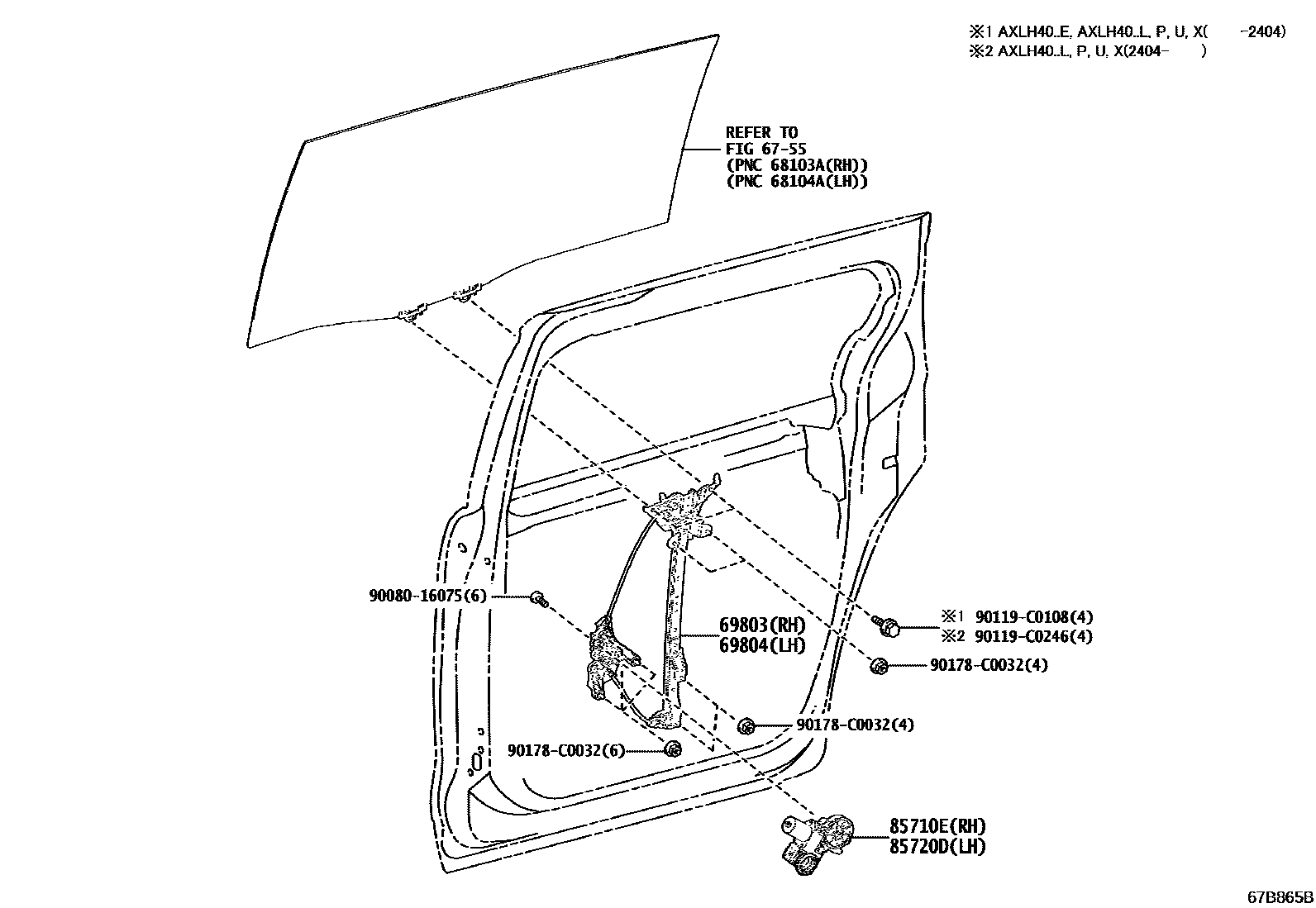 ※1 AXLH40..E, AXLH40..L, P, U, X( -2404)
※2 AXLH40..L, P, U, X(2404- )

REFER TO
FIG 67-55
(PNC 68103A(RH))
(PNC 68104A(LH))

90080-16075(6)

69803(RH)
69804(LH)

※1 90119-C0108(4)
※2 90119-C0246(4)

90178-C0032(4)

90178-C0032(4)

90178-C0032(6)

85710E(RH)
85720D(LH)

67B865B