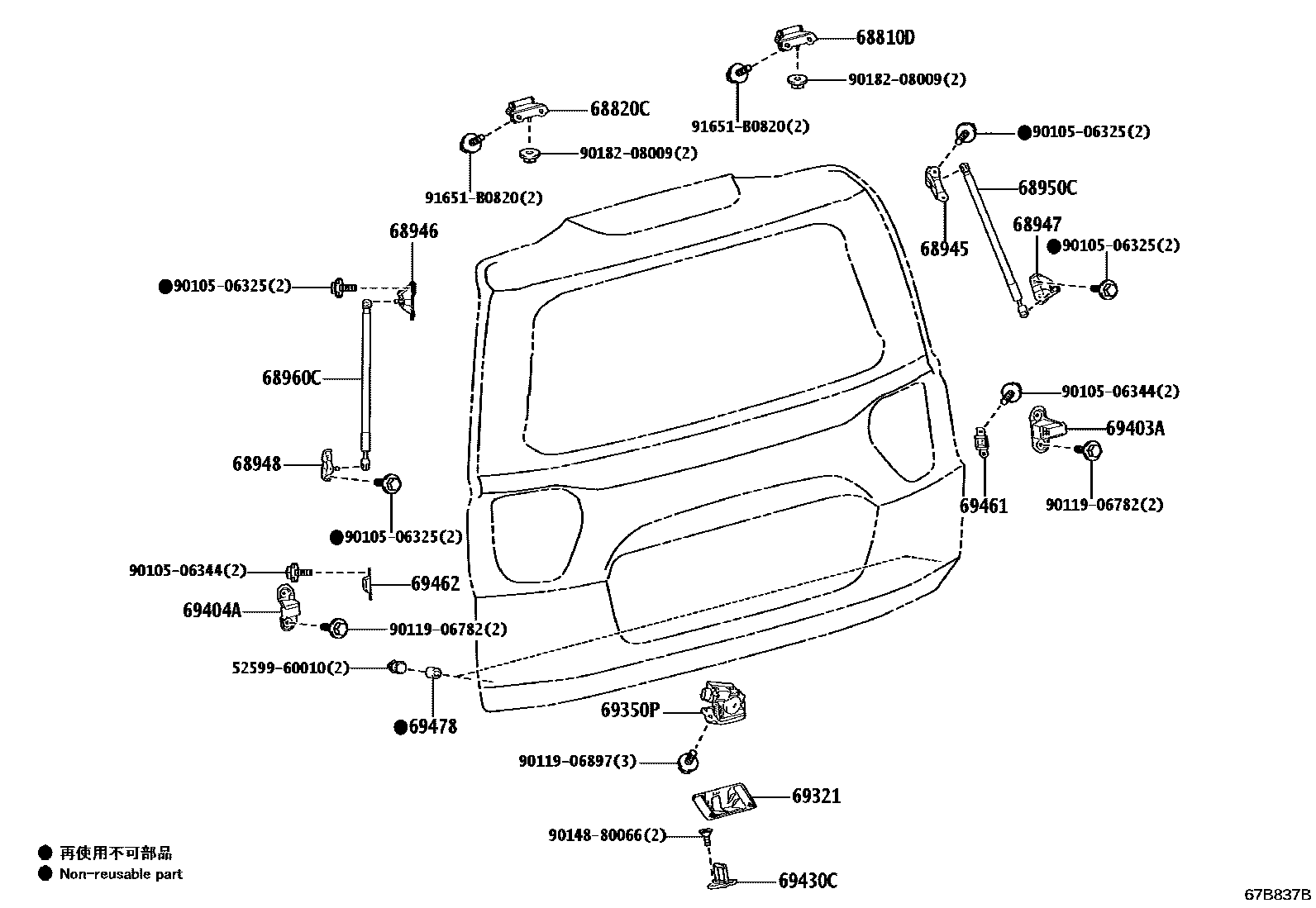 68810D
90182-08009(2)
91651-B0820(2)
68820C
90182-08009(2)
91651-B0820(2)
●90105-06325(2)
68950C
68945
68947
●90105-06325(2)
68946
●90105-06325(2)
68960C
68948
●90105-06325(2)
90105-06344(2)
69403A
69461
90119-06782(2)
90105-06344(2)
69462
69404A
90119-06782(2)
52599-60010(2)
●69478
69350P
90119-06897(3)
69321
90148-80066(2)
69430C
● 再使用不可部品
● Non-reusable part
67B837B