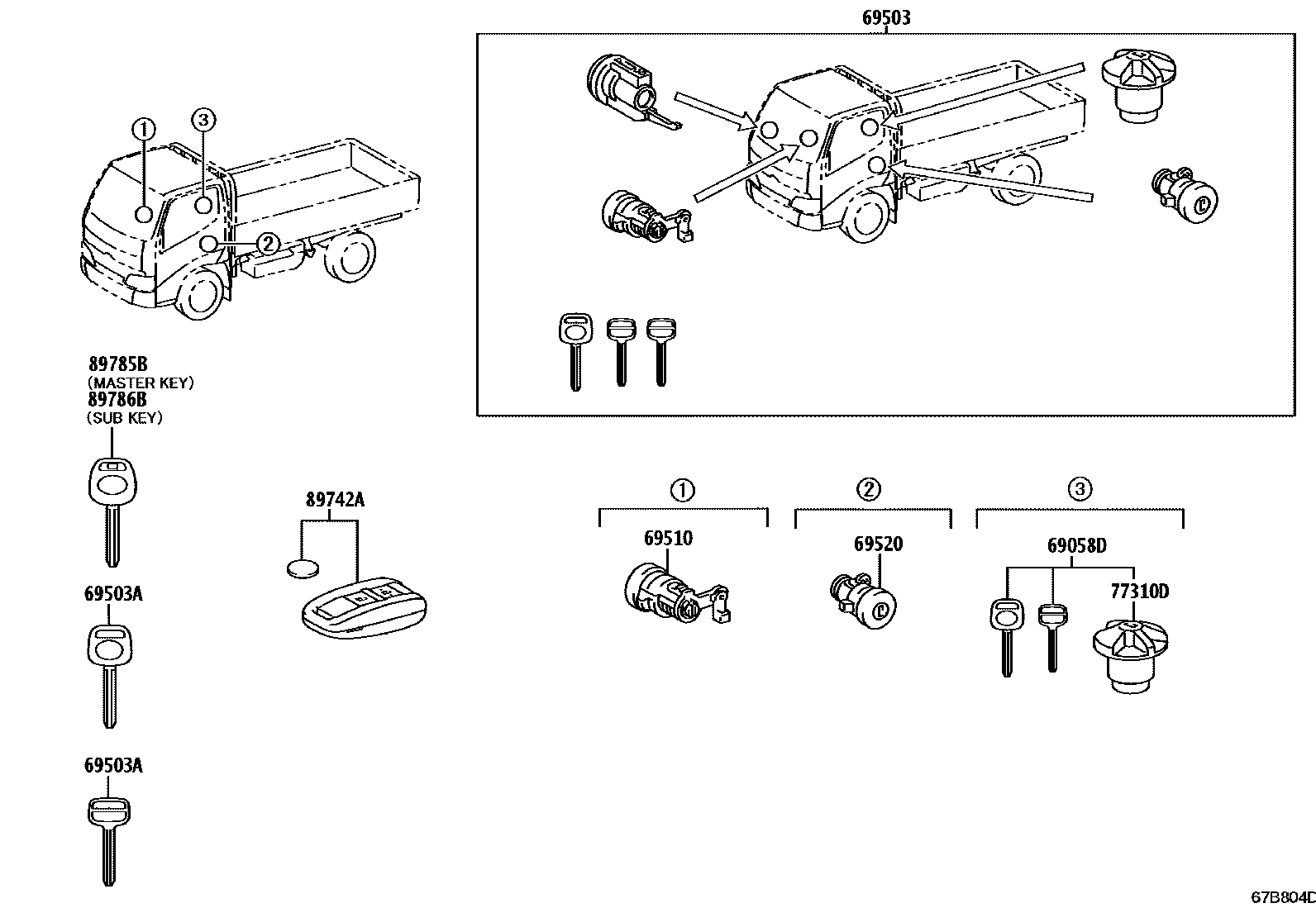 69503

①
③
②

89785B
(MASTER KEY)
89786B
(SUB KEY)

69503A

69503A

89742A

①
69510

②
69520

③
69058D
77310D

67B804D