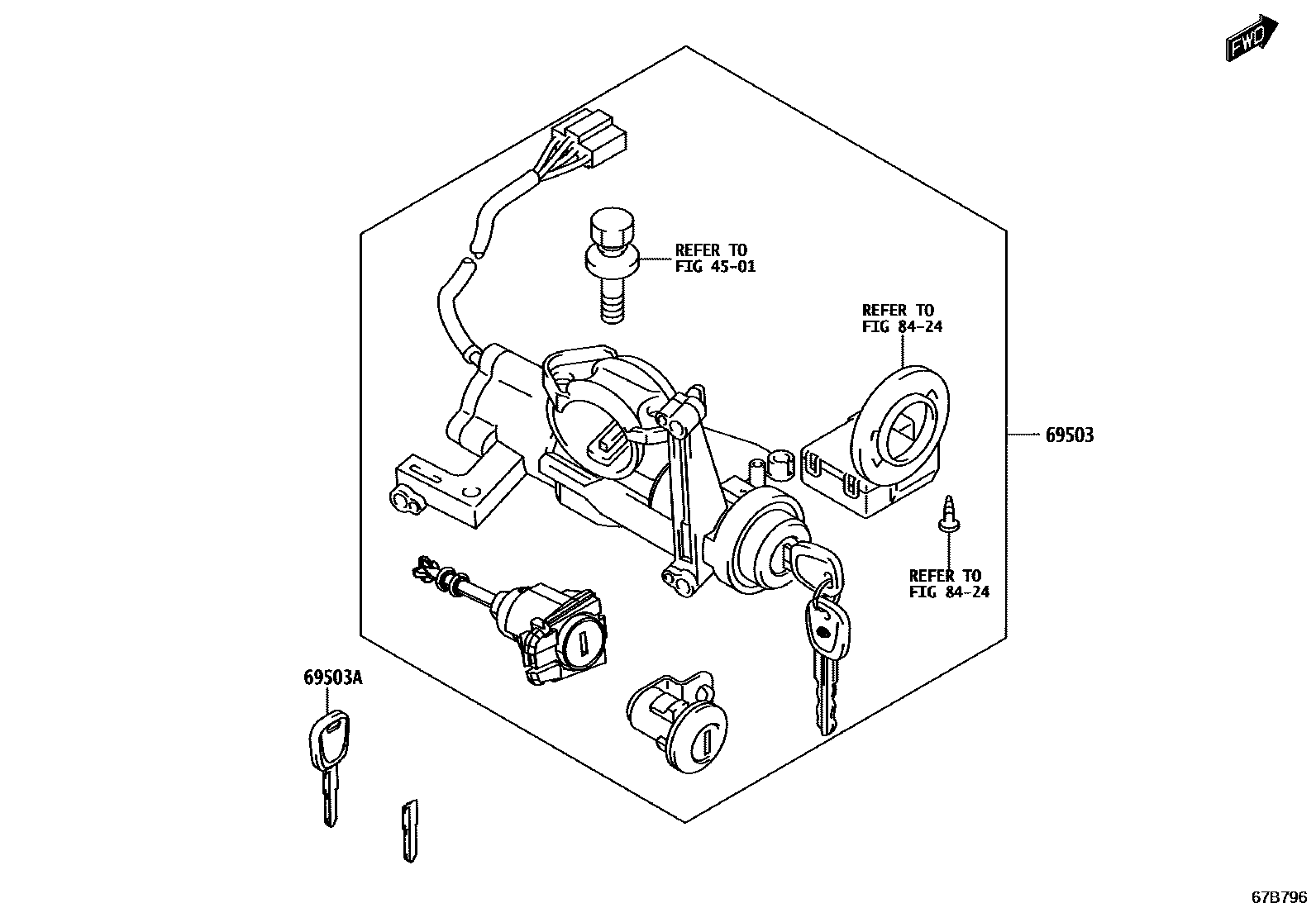 FWD

REFER TO
FIG 45-01

REFER TO
FIG 84-24

69503

REFER TO
FIG 84-24

69503A

67B796