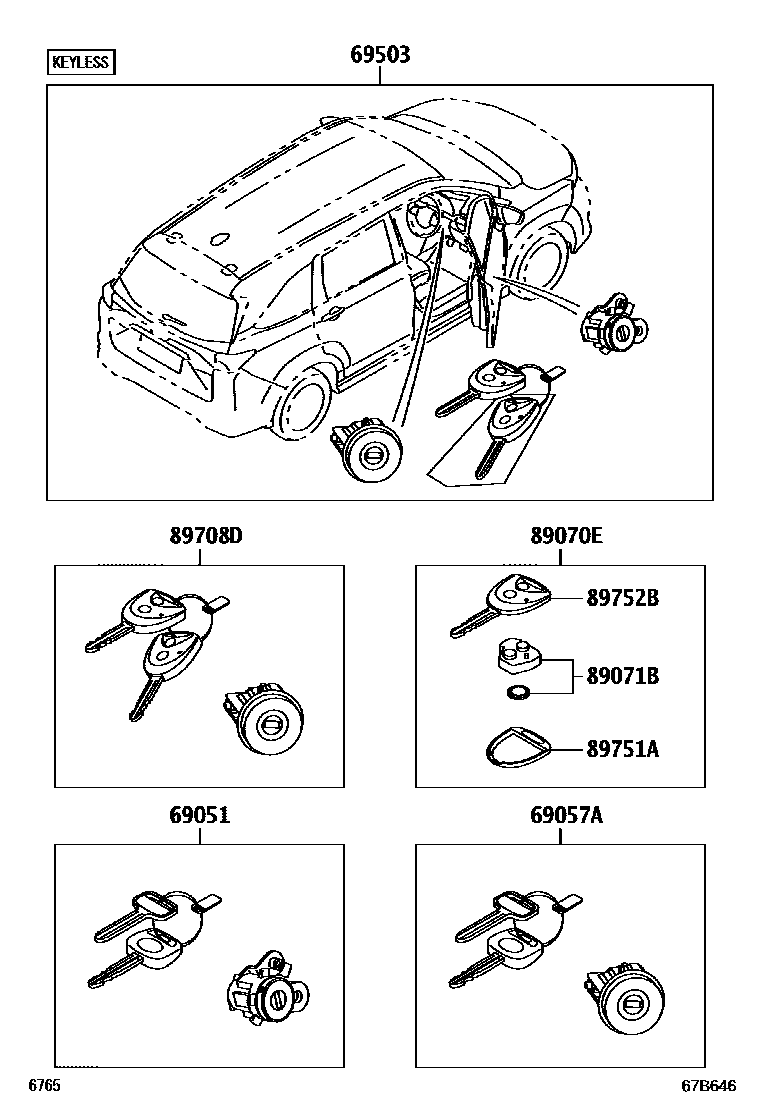 KEYLESS

69503

89708D

89070E

89752B

89071B

89751A

69051

69057A

6765

67B646