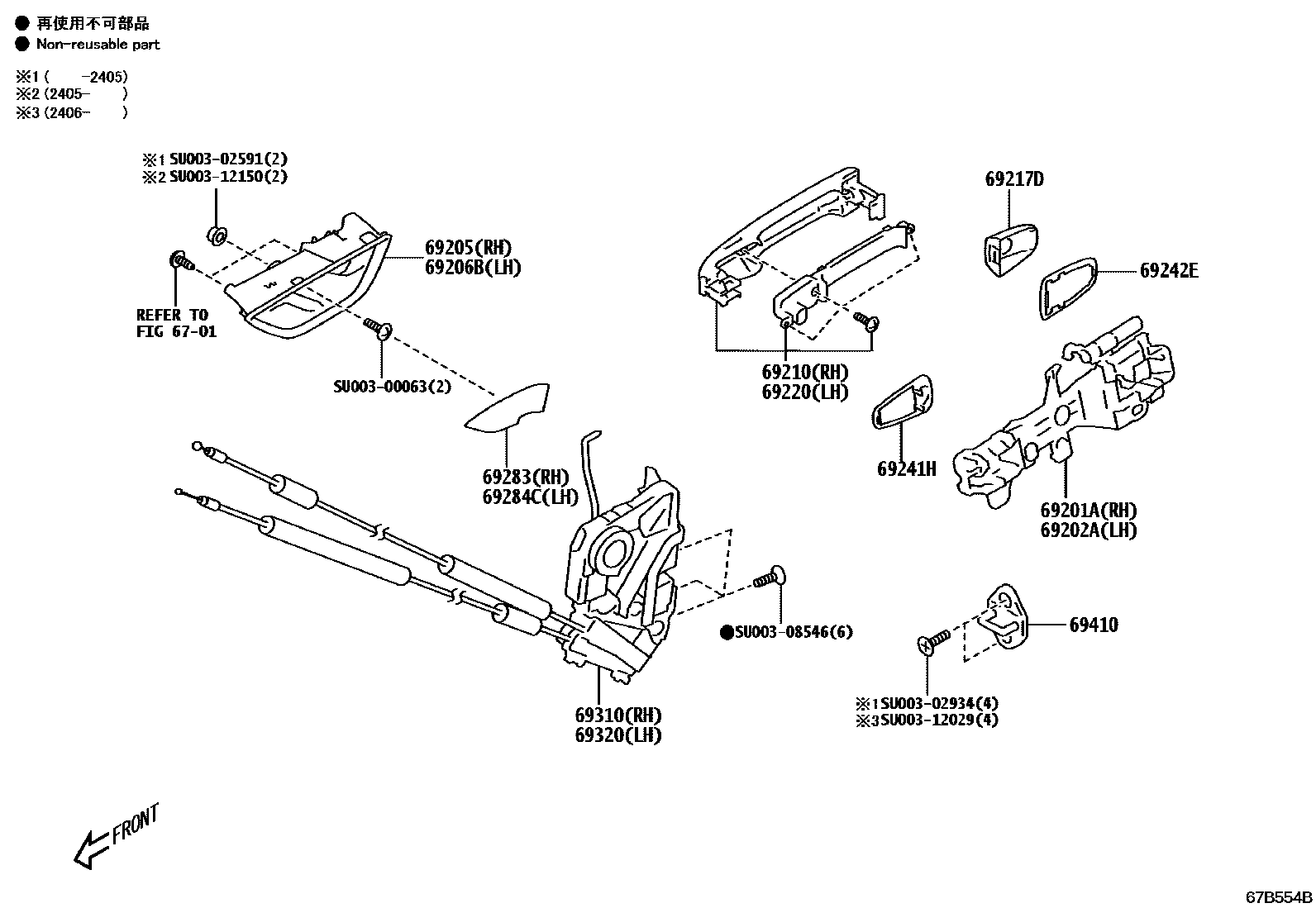 ● 再使用不可部品
● Non-reusable part

※1 (     -2405)
※2 (2405-     )
※3 (2406-     )

※1 SU003-02591(2)
※2 SU003-12150(2)

69205(RH)
69206B(LH)

REFER TO
FIG 67-01

SU003-00063(2)

69283(RH)
69284C(LH)

69210(RH)
69220(LH)

69217D

69242E

69241H

69201A(RH)
69202A(LH)

●SU003-08546(6)

69410

※1 SU003-02934(4)
※3 SU003-12029(4)

69310(RH)
69320(LH)

FRONT

67B554B