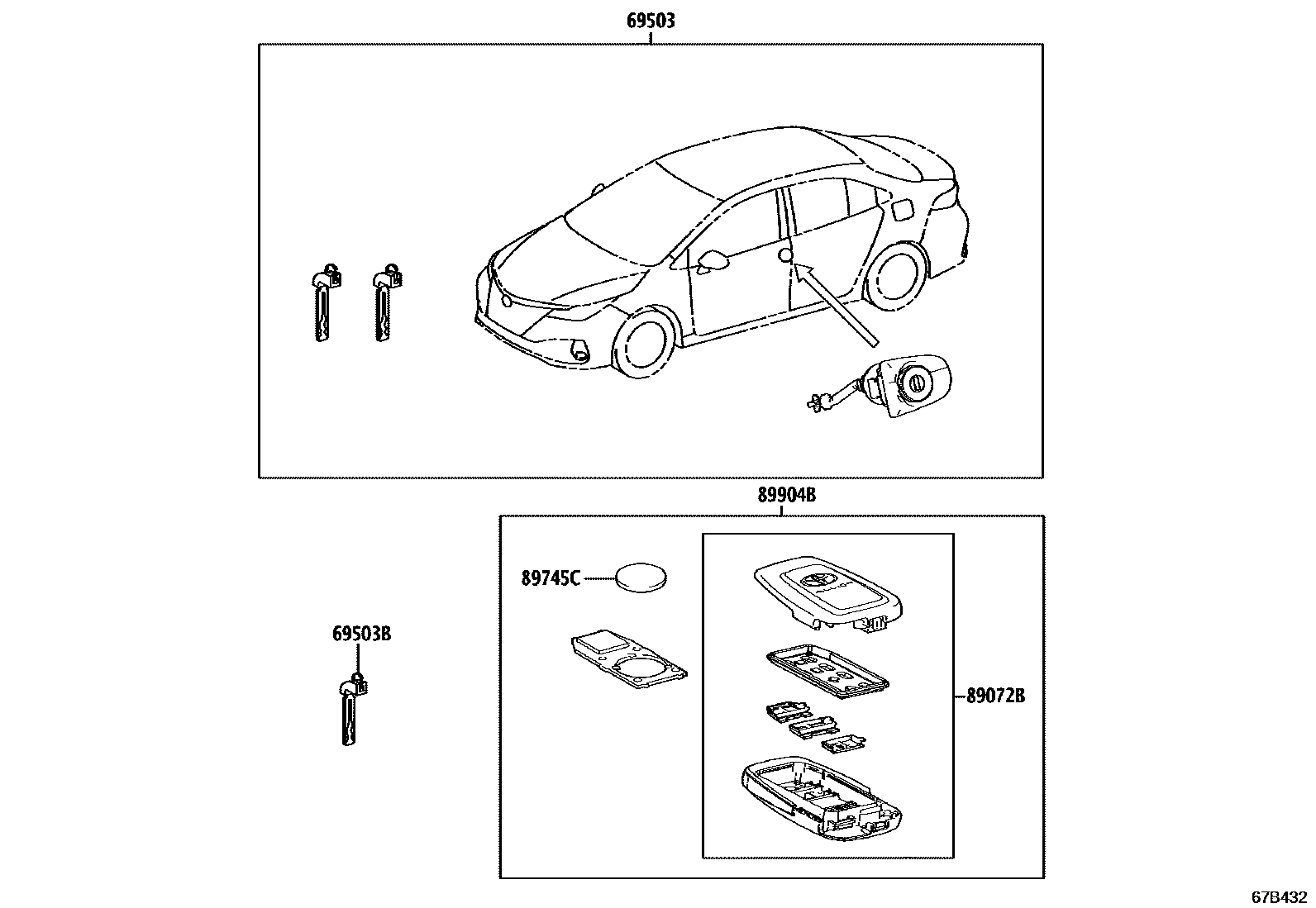 69503

89904B

89745C

69503B

89072B

67B432