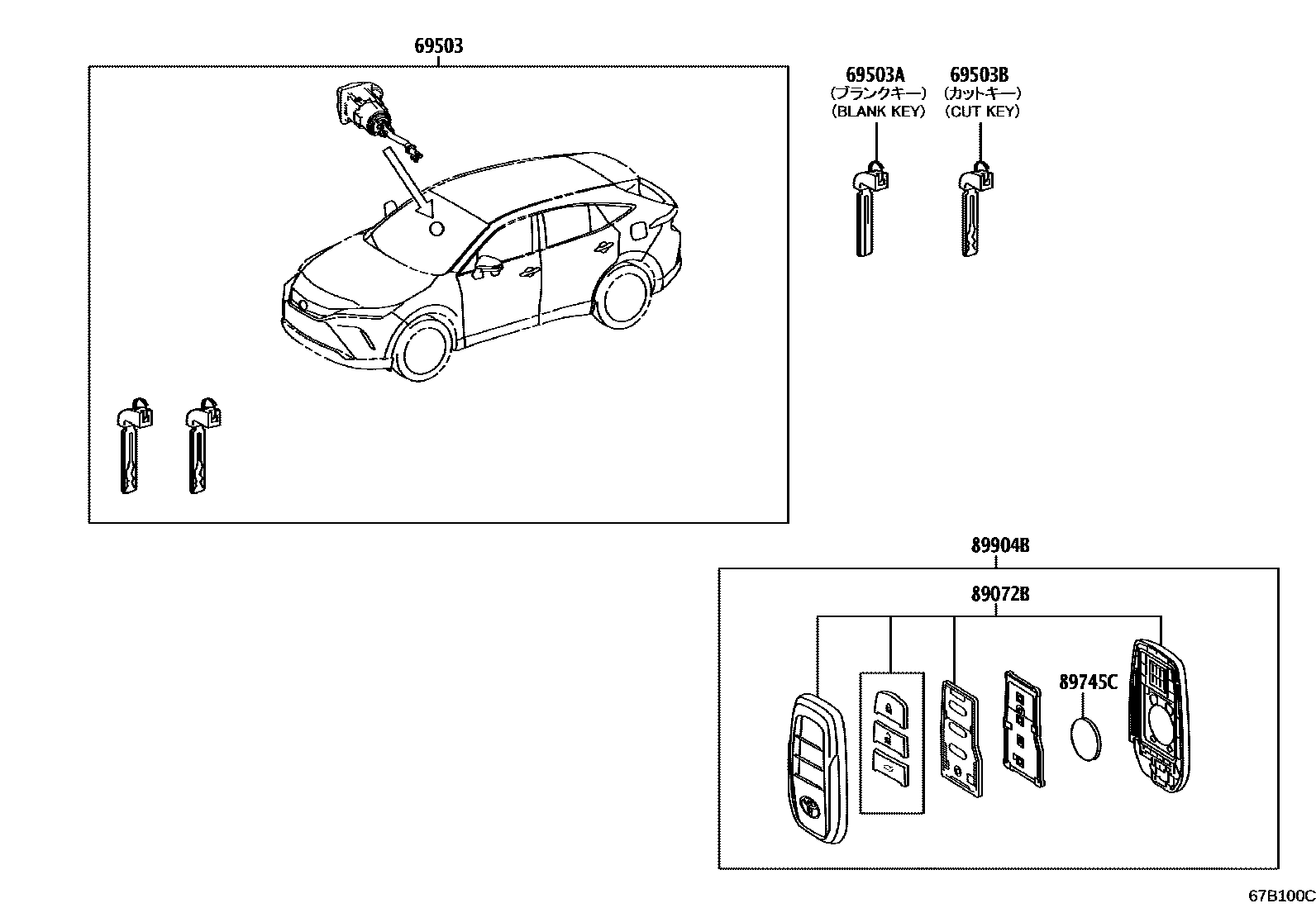 69503

69503A
(ブランクキー)
(BLANK KEY)

69503B
(カットキー)
(CUT KEY)

89904B

89072B

89745C

67B100C