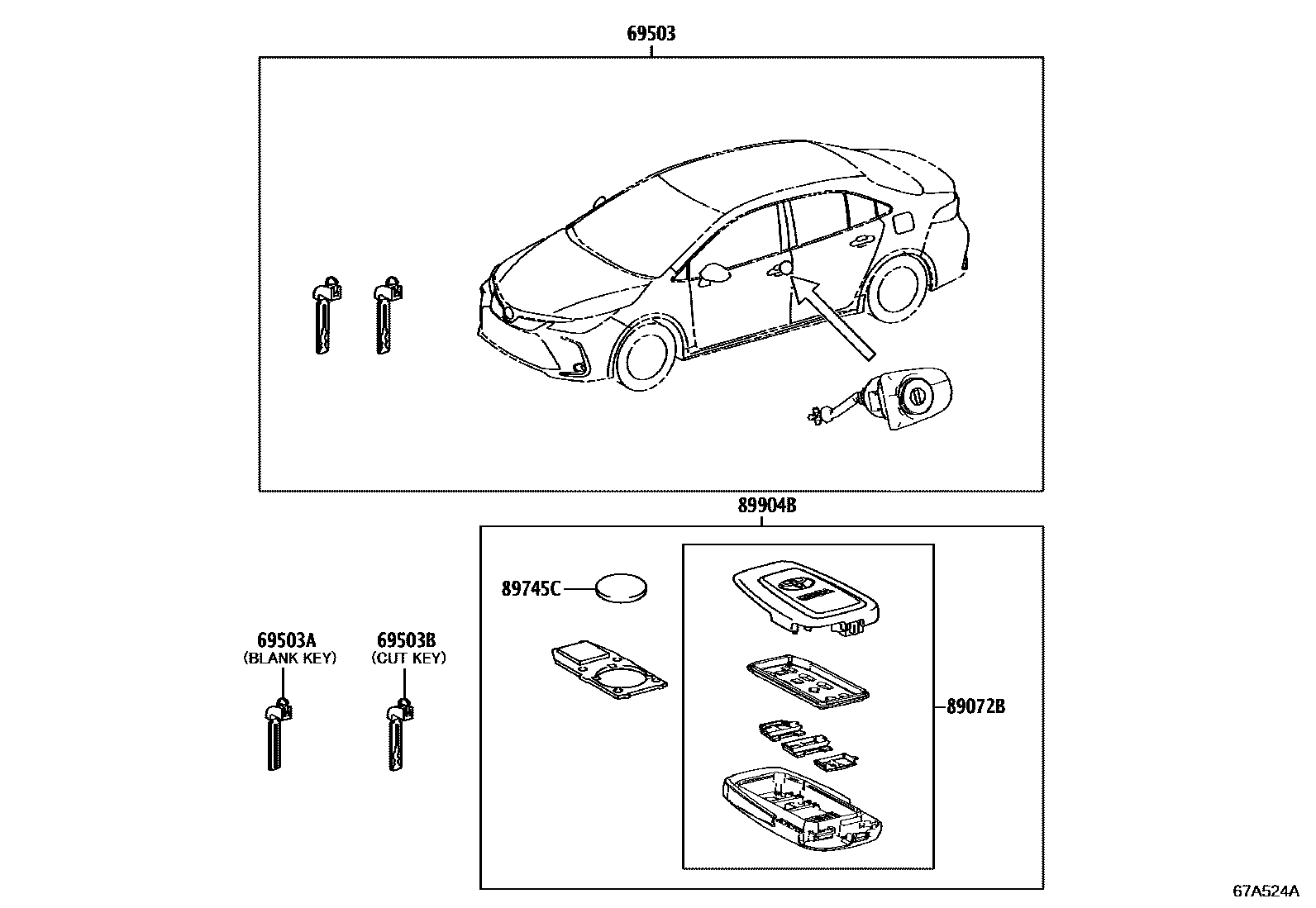 69503

89904B

89745C

69503A
(BLANK KEY)

69503B
(CUT KEY)

89072B

67A524A