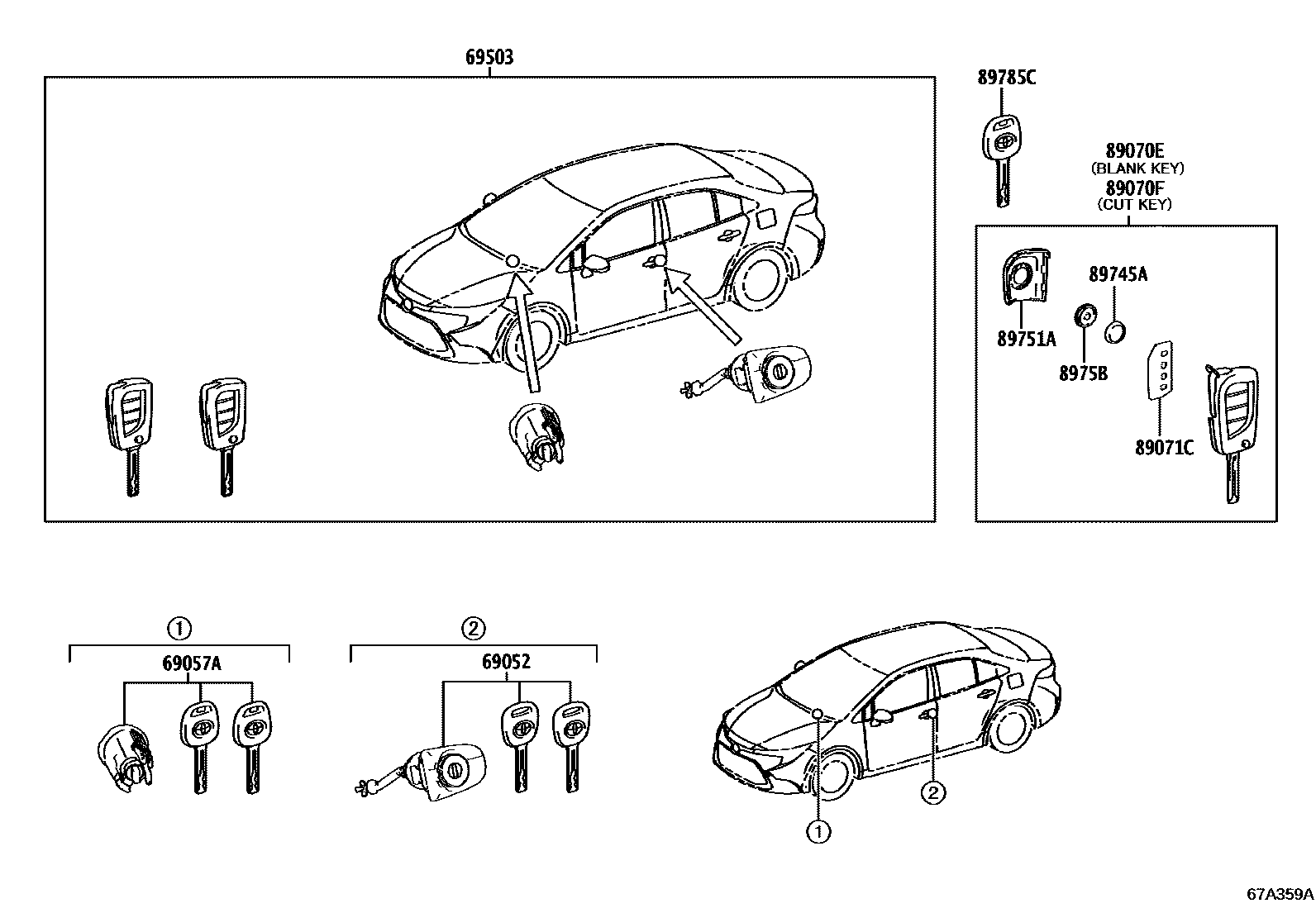 69503

89785C

89070E
(BLANK KEY)
89070F
(CUT KEY)

89745A

89751A

8975B

89071C

①
69057A

②
69052

②

①

67A359A