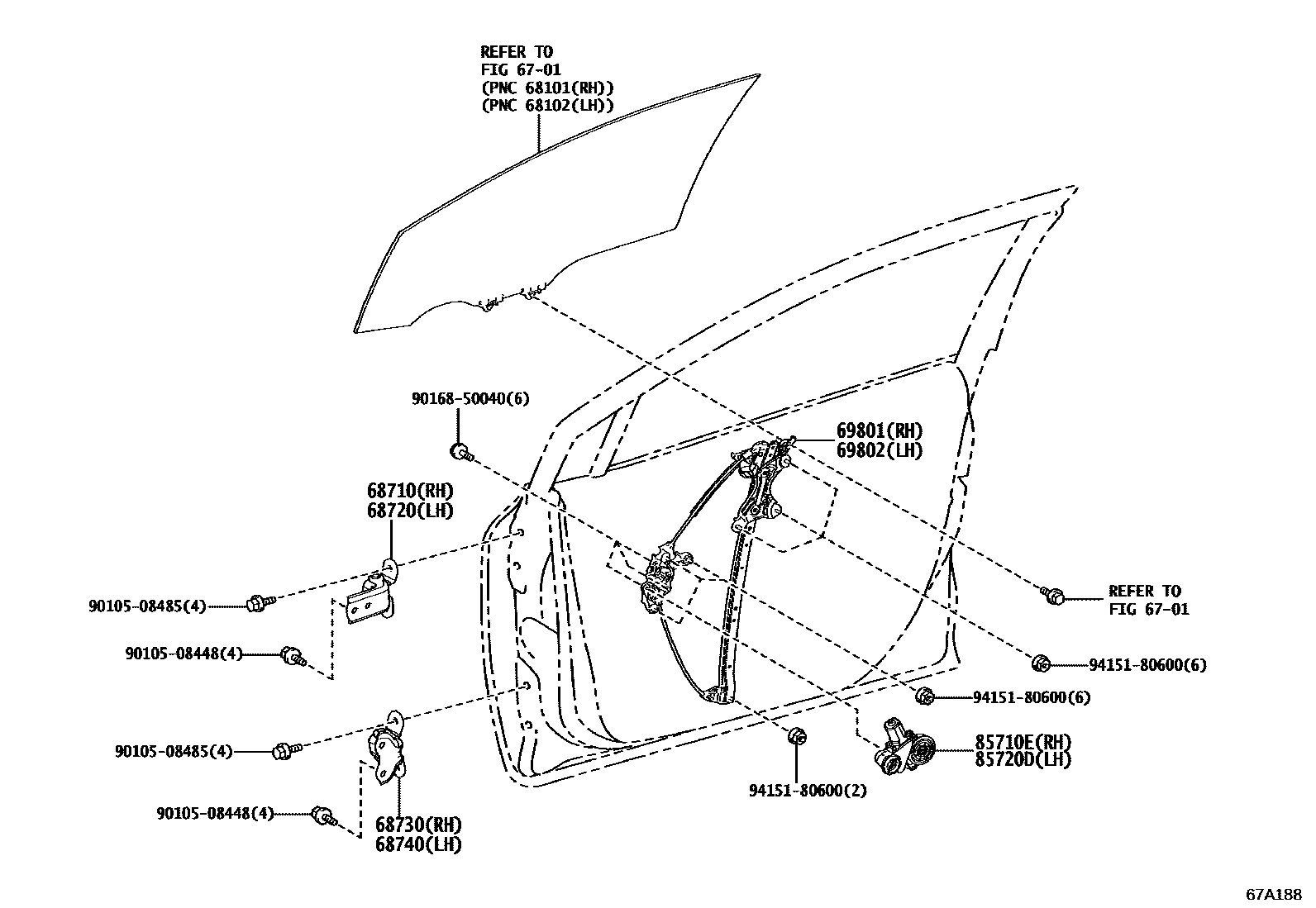 REFER TO
FIG 67-01
(PNC 68101(RH))
(PNC 68102(LH))

90168-50040(6)

69801(RH)
69802(LH)

68710(RH)
68720(LH)

90105-08485(4)

90105-08448(4)

REFER TO
FIG 67-01

94151-80600(6)

94151-80600(6)

90105-08485(4)

85710E(RH)
85720D(LH)

94151-80600(2)

90105-08448(4)

68730(RH)
68740(LH)

67A188