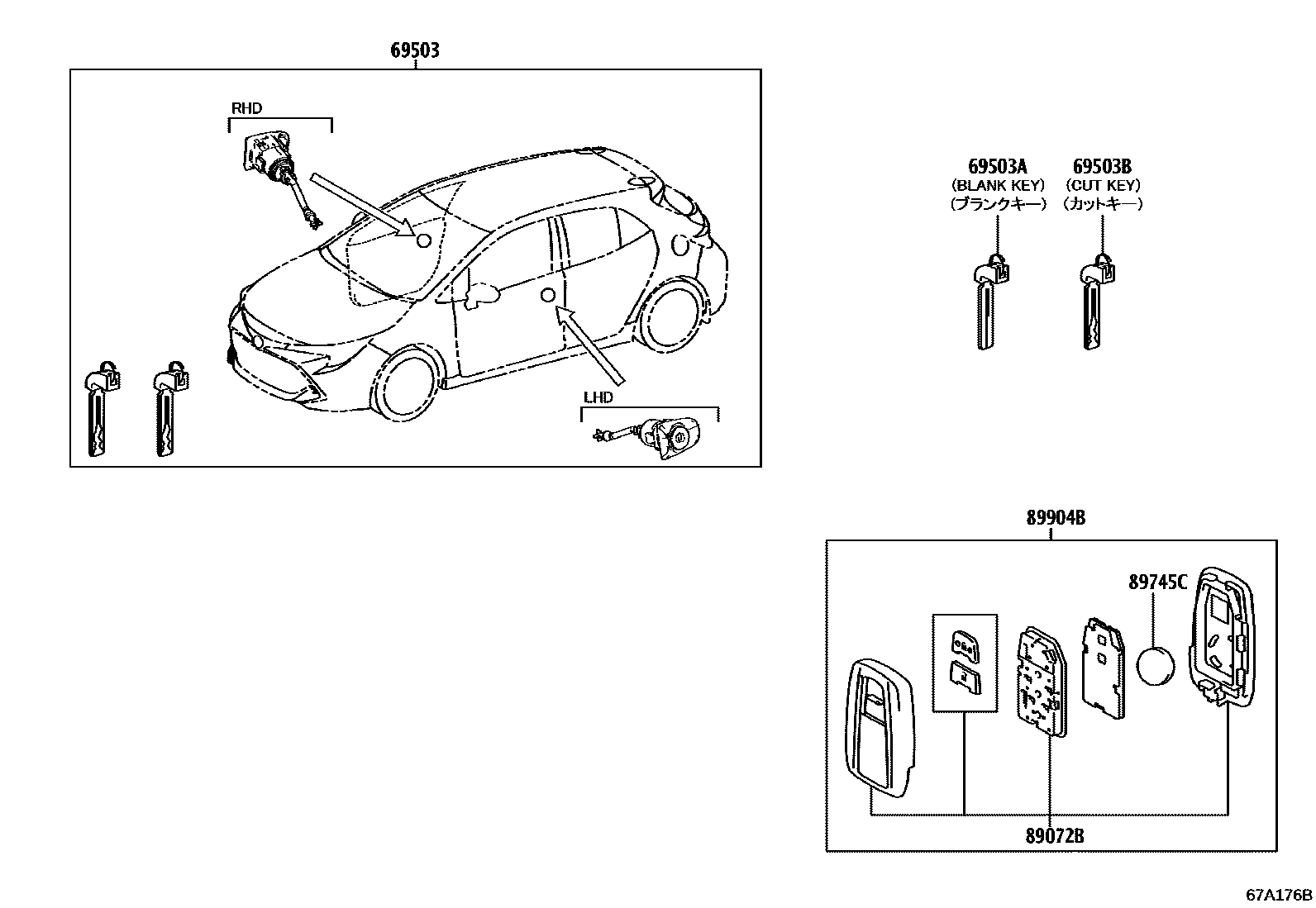 69503

RHD

LHD

69503A
(BLANK KEY)
(ブランクキー)

69503B
(CUT KEY)
(カットキー)

89904B

89745C

89072B

67A176B