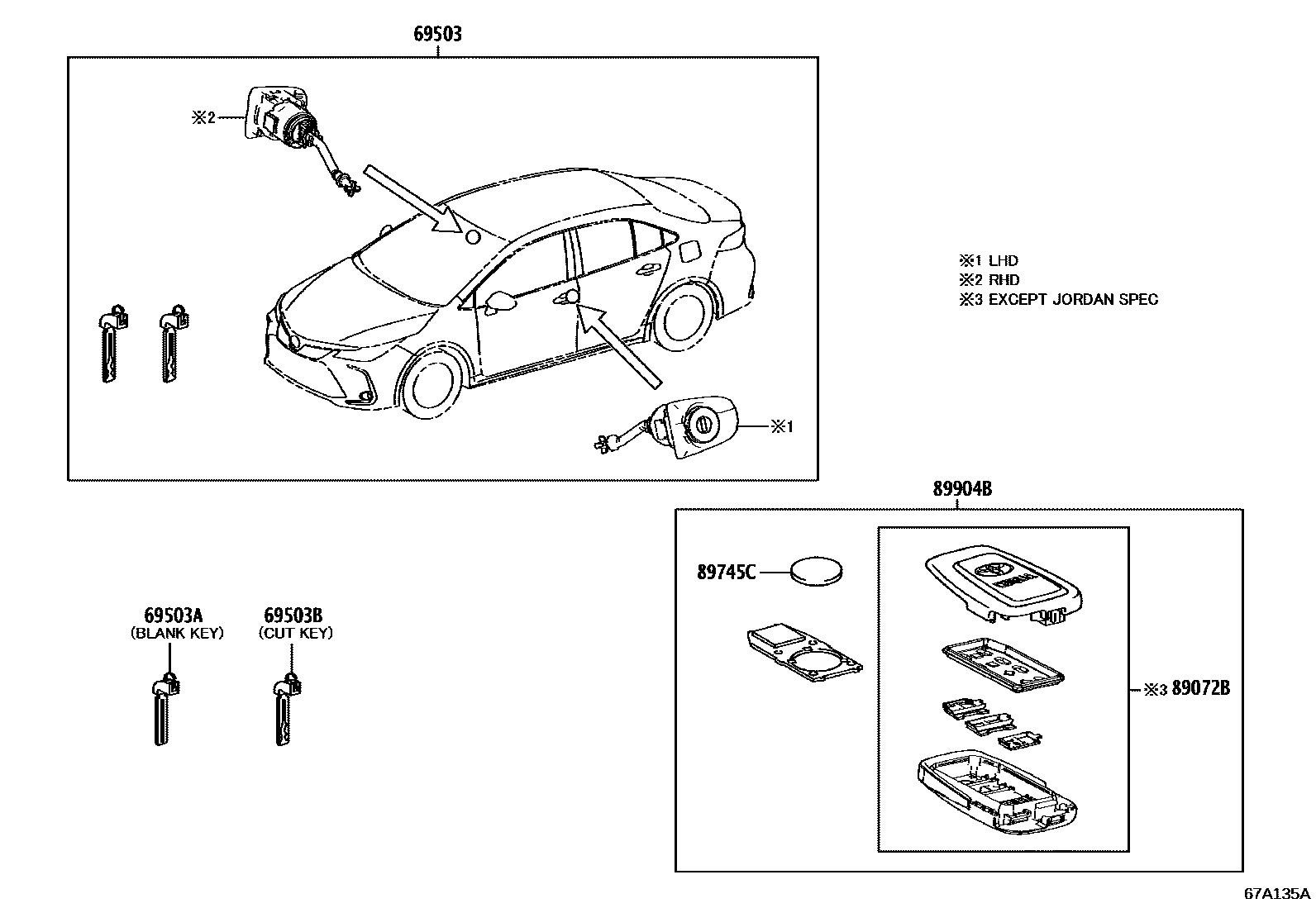 69503

※2

※1

※1 LHD
※2 RHD
※3 EXCEPT JORDAN SPEC

89904B

89745C

※3 89072B

69503A
(BLANK KEY)

69503B
(CUT KEY)

67A135A